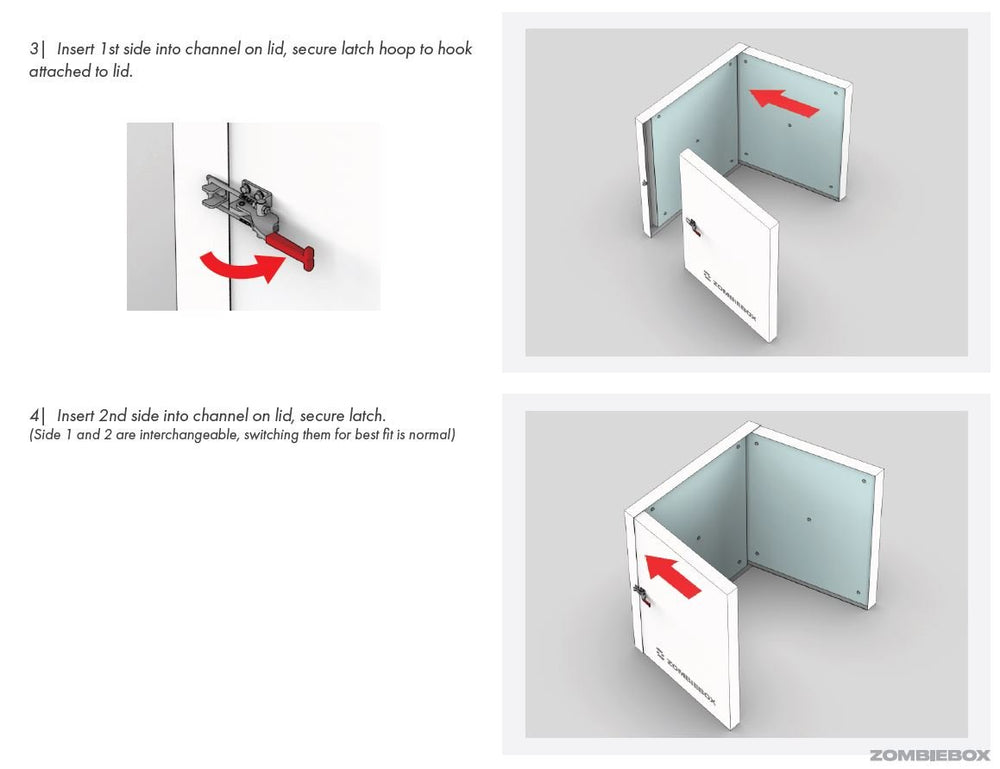 3| Insert 1st side into channel on lid, secure latch hoop to hook attached to lid.

ZOMBIEBOX

4| Insert 2nd side into channel on lid, secure latch.
(Side 1 and 2 are interchangeable, switching them for best fit is normal)

ZOMBIEBOX

ZOMBIEBOX