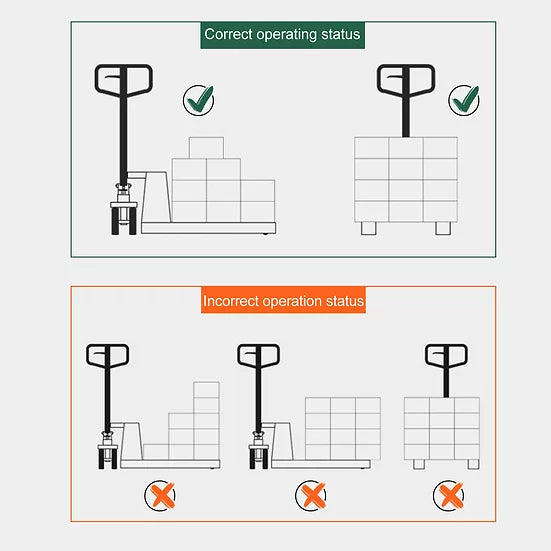 Correct operating status

Incorrect operation status