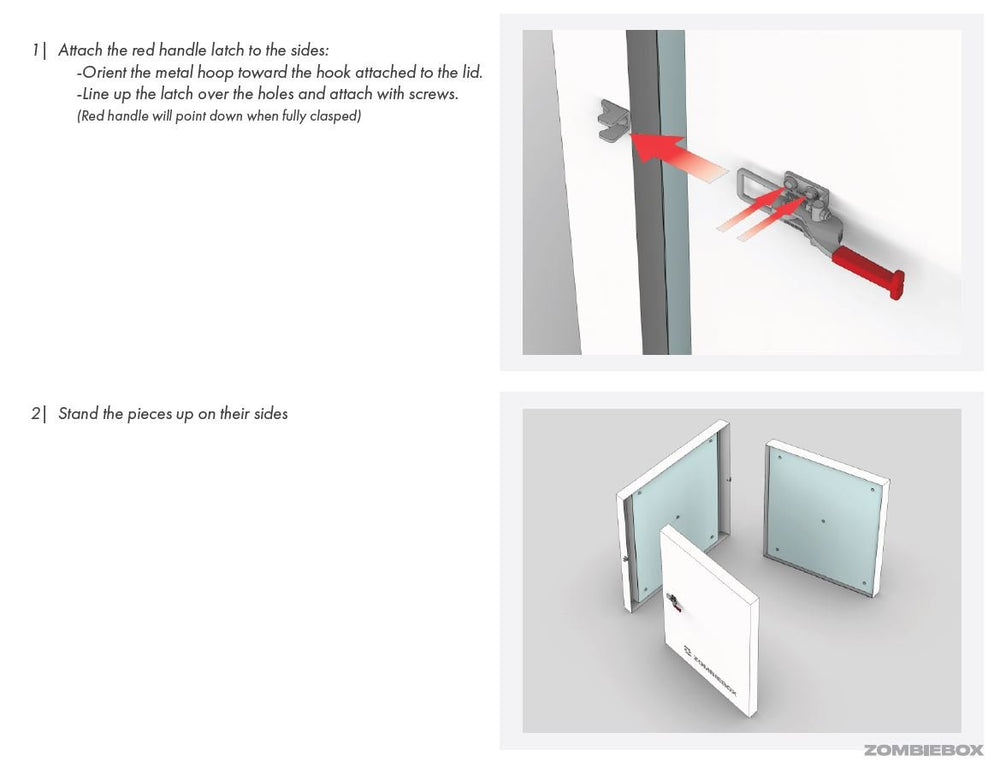 1| Attach the red handle latch to the sides:
-Orient the metal hoop toward the hook attached to the lid.
-Line up the latch over the holes and attach with screws.
(Red handle will point down when fully clasped)

2| Stand the pieces up on their sides

ZOMBIEBOX

ZOMBIEBOX