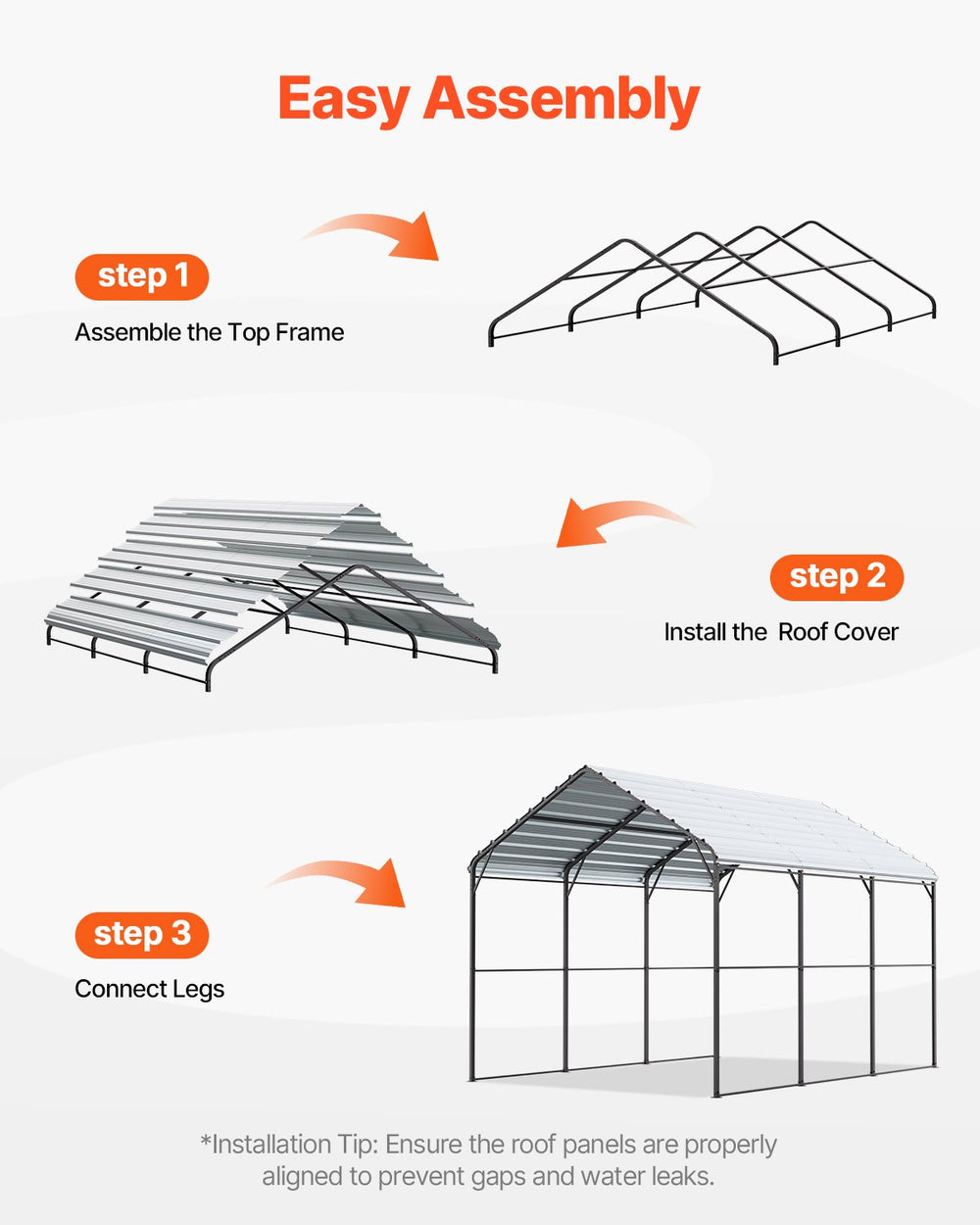 Easy Assembly

step 1

Assemble the Top Frame

step 2

Install the  Roof Cover

step 3

Connect Legs

*Installation Tip: Ensure the roof panels are properly aligned to prevent gaps and water leaks.