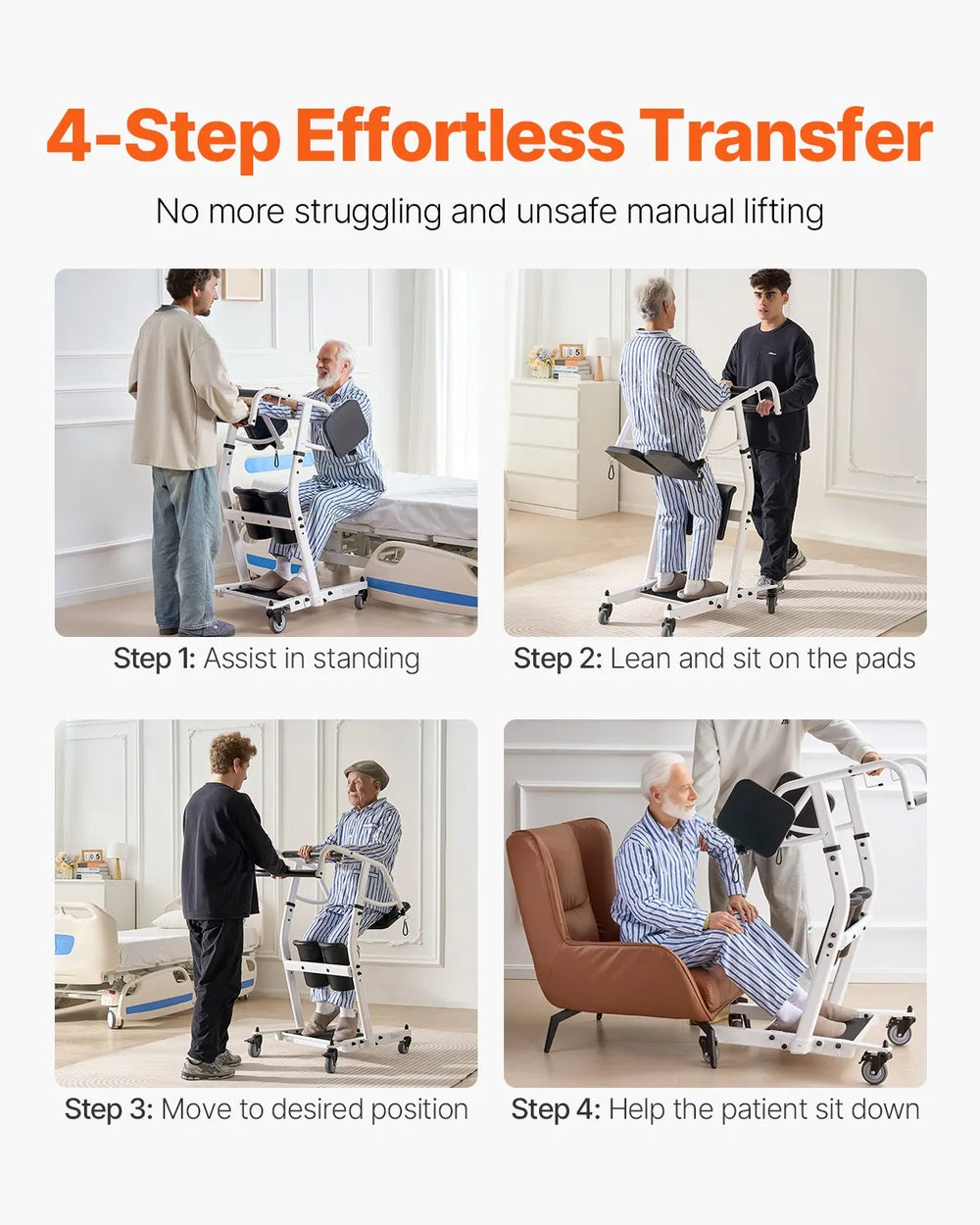 4-Step Effortless Transfer

No more struggling and unsafe manual lifting

Step 1: Assist in standing

Step 2: Lean and sit on the pads

Step 3: Move to desired position

Step 4: Help the patient sit down