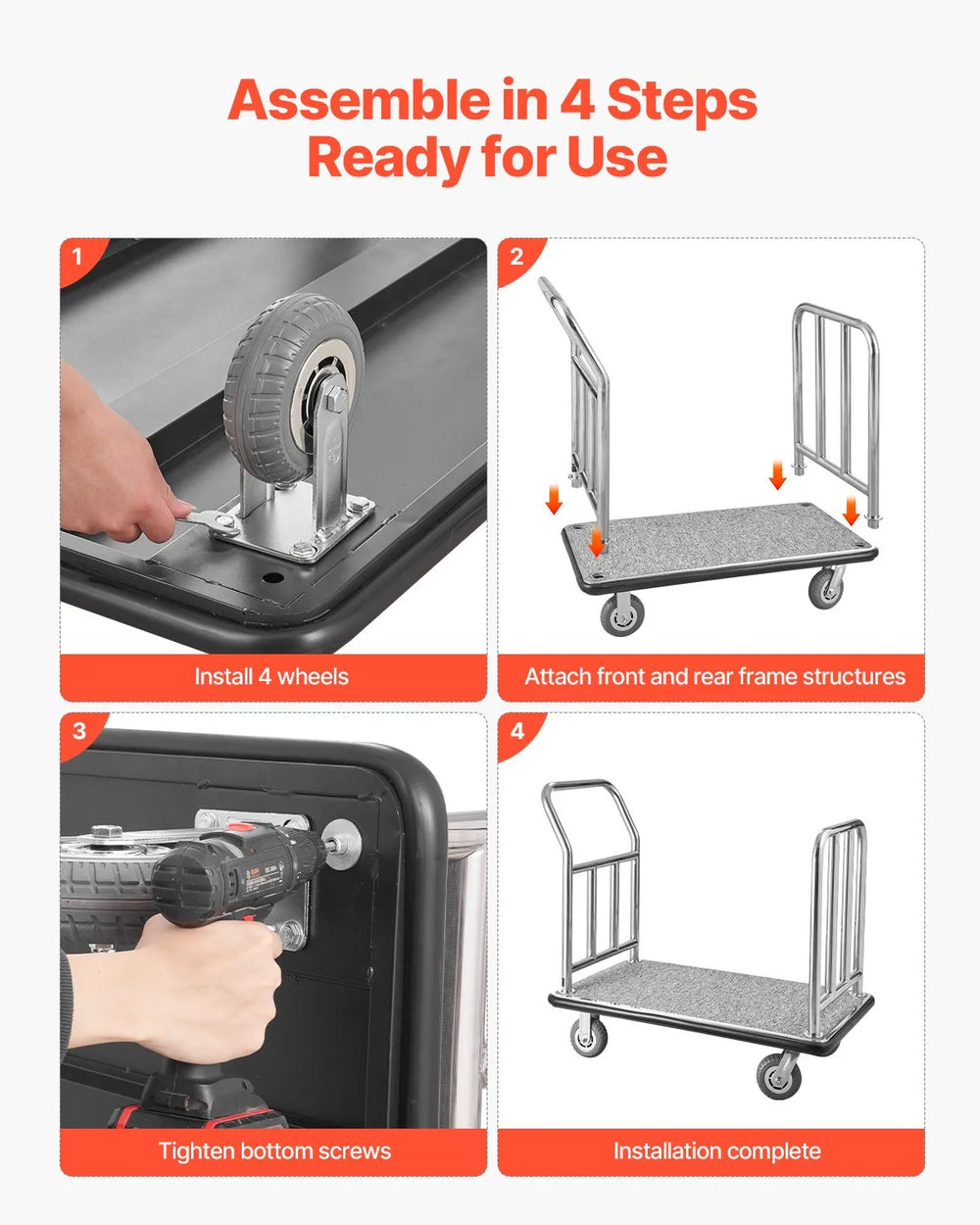 Assemble in 4 Steps
Ready for Use

1

Install 4 wheels

2

Attach front and rear frame structures

3

Tighten bottom screws

4

Installation complete