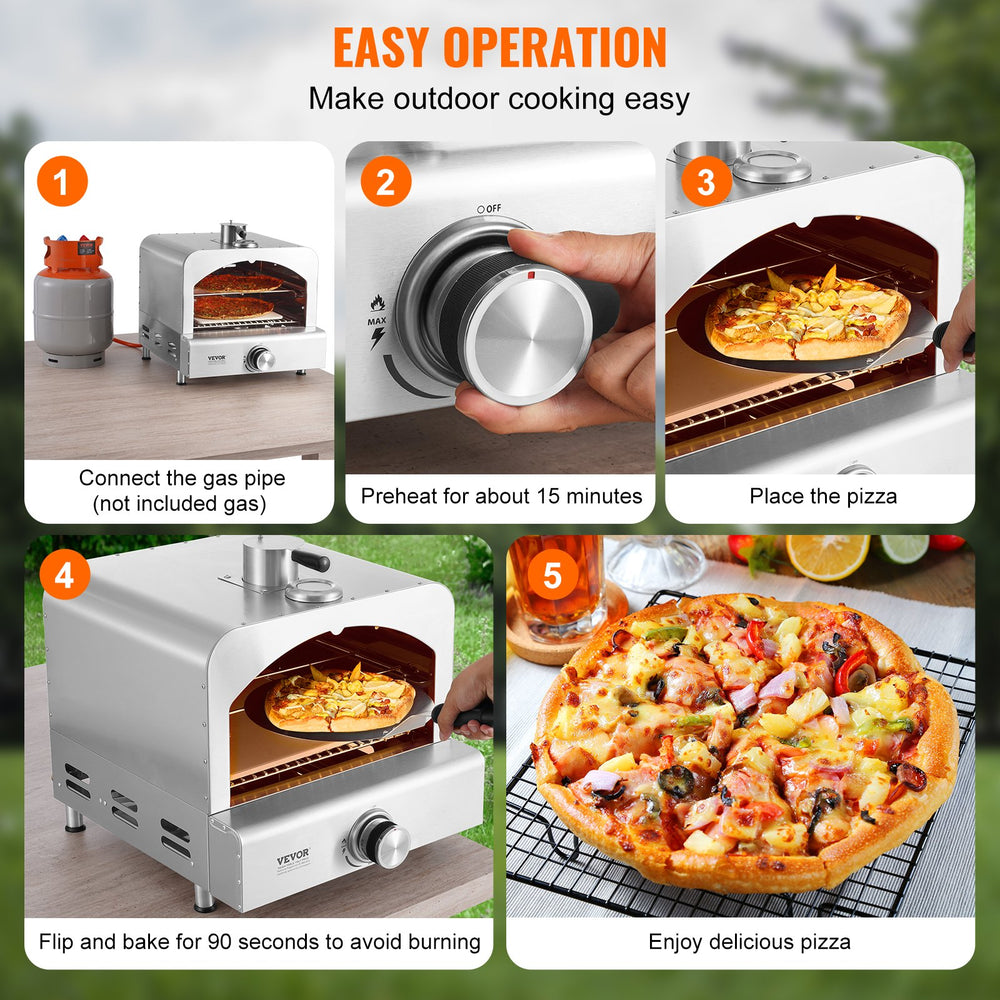 EASY OPERATION

Make outdoor cooking easy

1

VEVOR

Connect the gas pipe (not included gas)

2

OFF

MAX

Preheat for about 15 minutes

3

Place the pizza

4

VEVOR

Flip and bake for 90 seconds to avoid burning

5

Enjoy delicious pizza