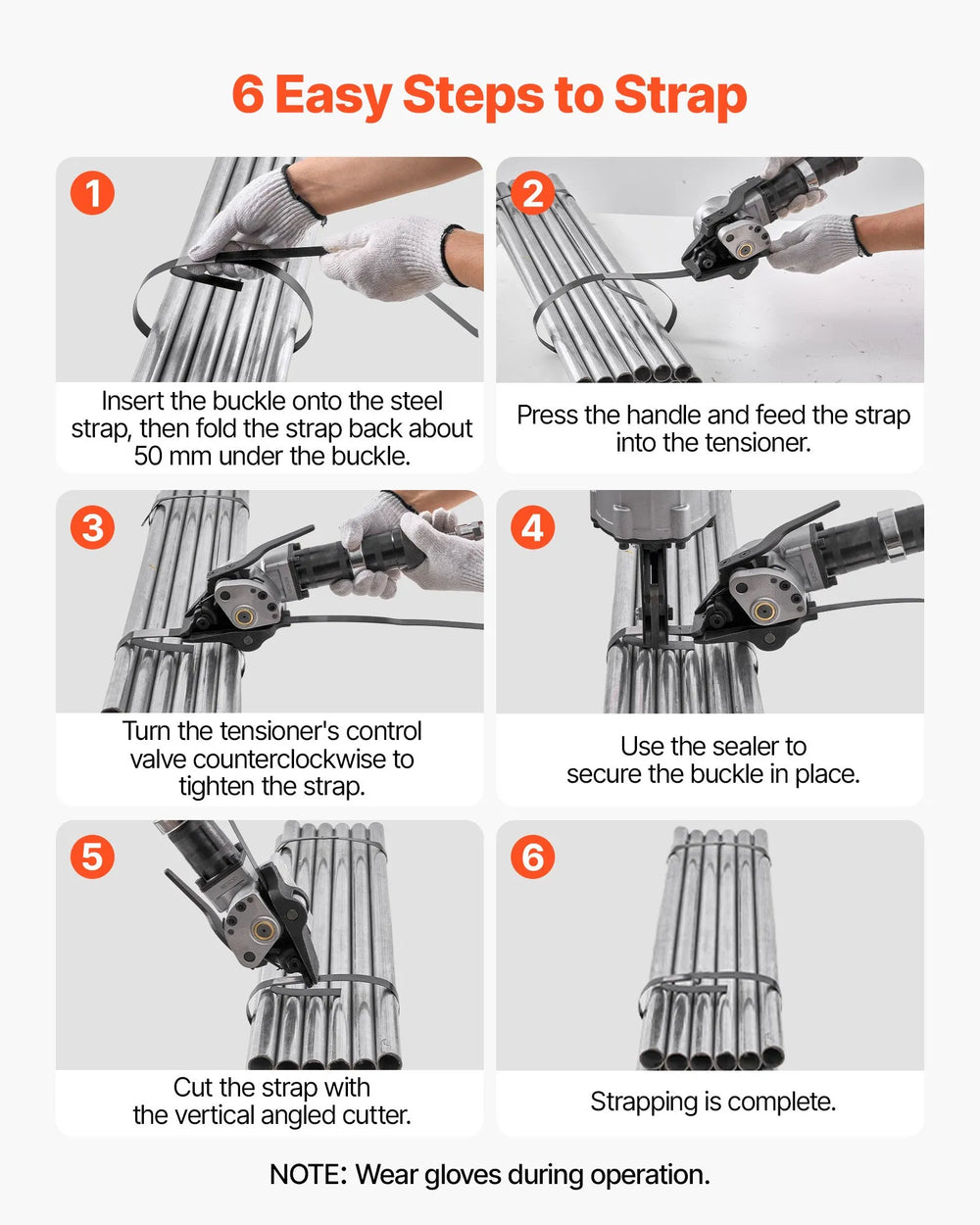 6 Easy Steps to Strap

1

Insert the buckle onto the steel strap, then fold the strap back about 50 mm under the buckle.

2

Press the handle and feed the strap into the tensioner.

3

Turn the tensioner's control valve counterclockwise to tighten the strap.

4

Use the sealer to secure the buckle in place.

5

Cut the strap with the vertical angled cutter.

6

Strapping is complete.

NOTE: Wear gloves during operation.