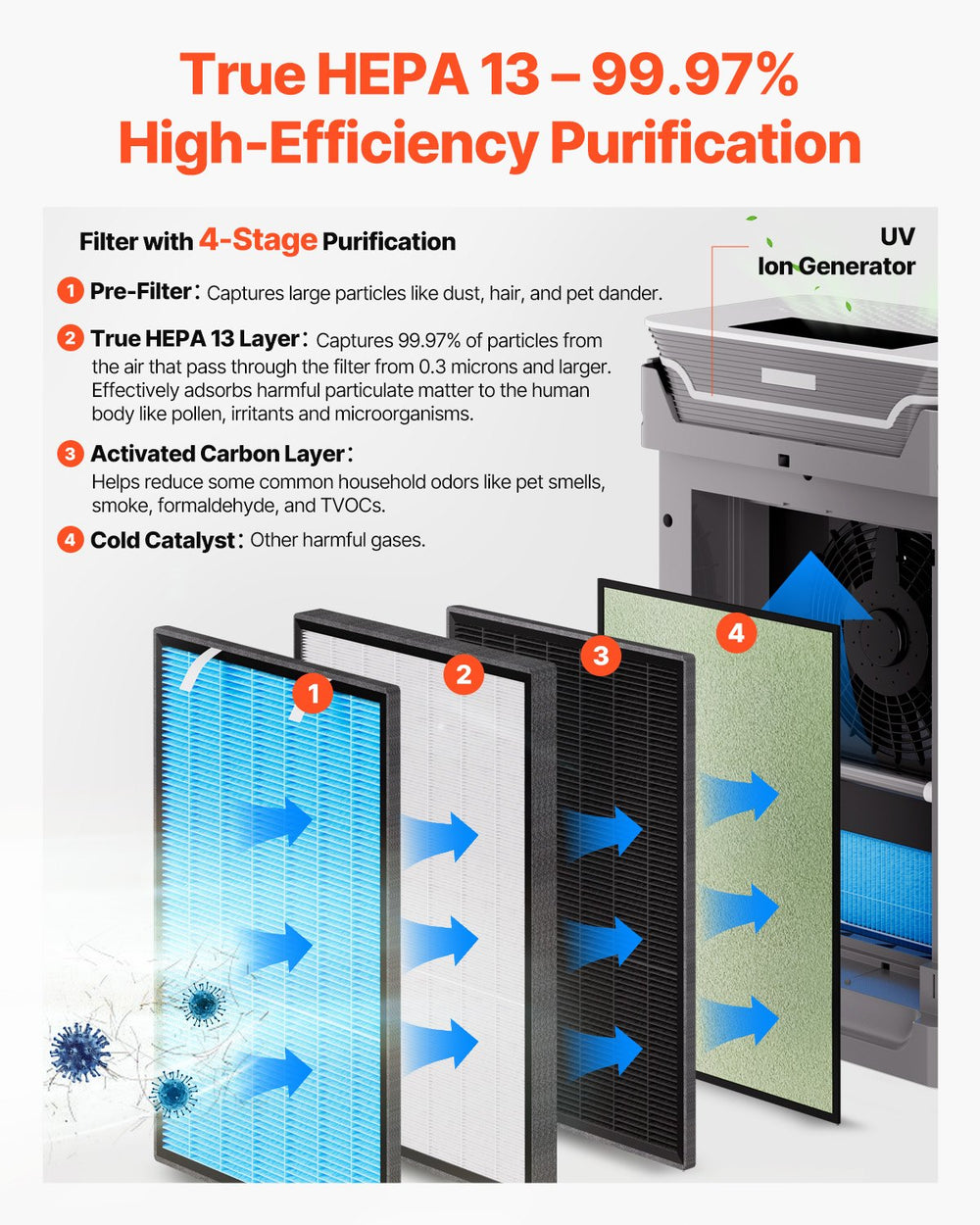 True HEPA 13 – 99.97%
High-Efficiency Purification

Filter with 4-Stage Purification

UV
Ion Generator

1 Pre-Filter: Captures large particles like dust, hair, and pet dander.

2 True HEPA 13 Layer: Captures 99.97% of particles from the air that pass through the filter from 0.3 microns and larger. Effectively adsorbs harmful particulate matter to the human body like pollen, irritants and microorganisms.

3 Activated Carbon Layer: Helps reduce some common household odors like pet smells, smoke, formaldehyde, and TVOCs.

4 Cold Catalyst: Other harmful gases.

1

2

3

4