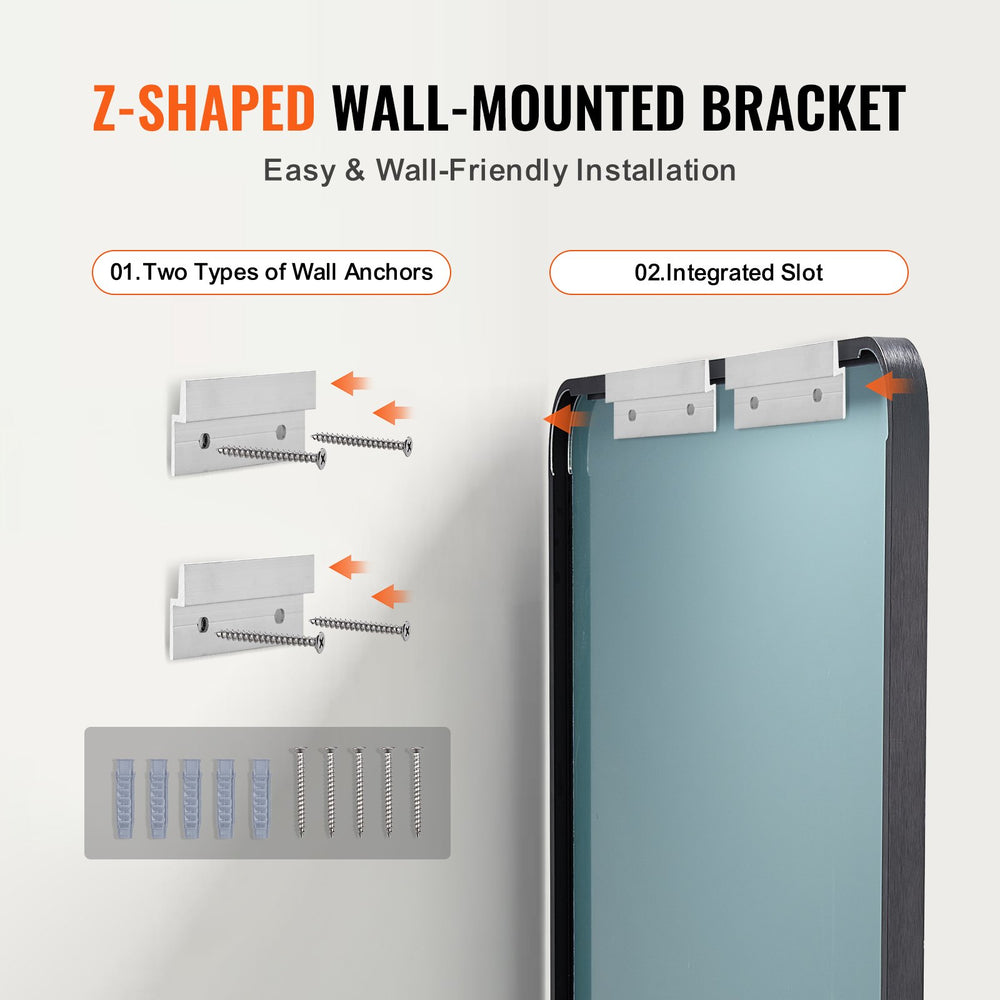 Z-SHAPED WALL-MOUNTED BRACKET

Easy & Wall-Friendly Installation

01.Two Types of Wall Anchors

02.Integrated Slot