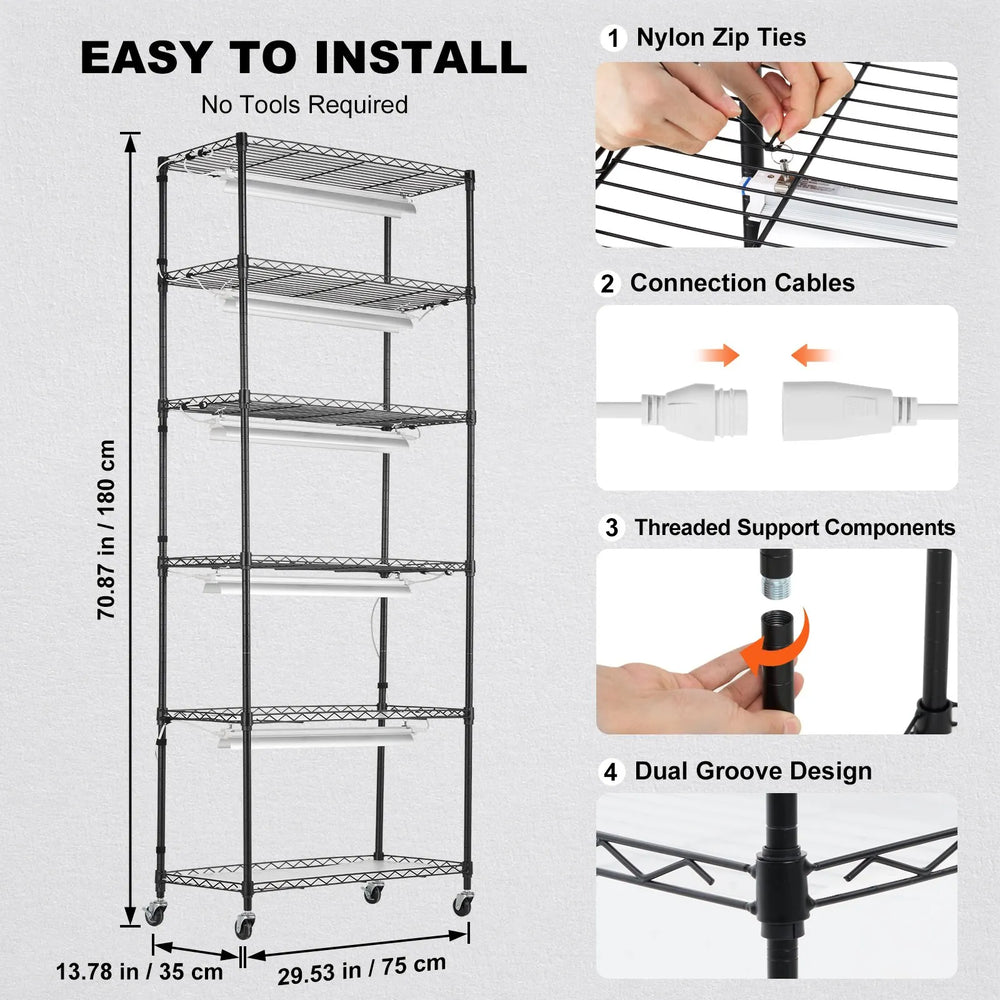 EASY TO INSTALL
No Tools Required

70.87 in / 180 cm

13.78 in / 35 cm

29.53 in / 75 cm

1 Nylon Zip Ties

2 Connection Cables

3 Threaded Support Components

4 Dual Groove Design