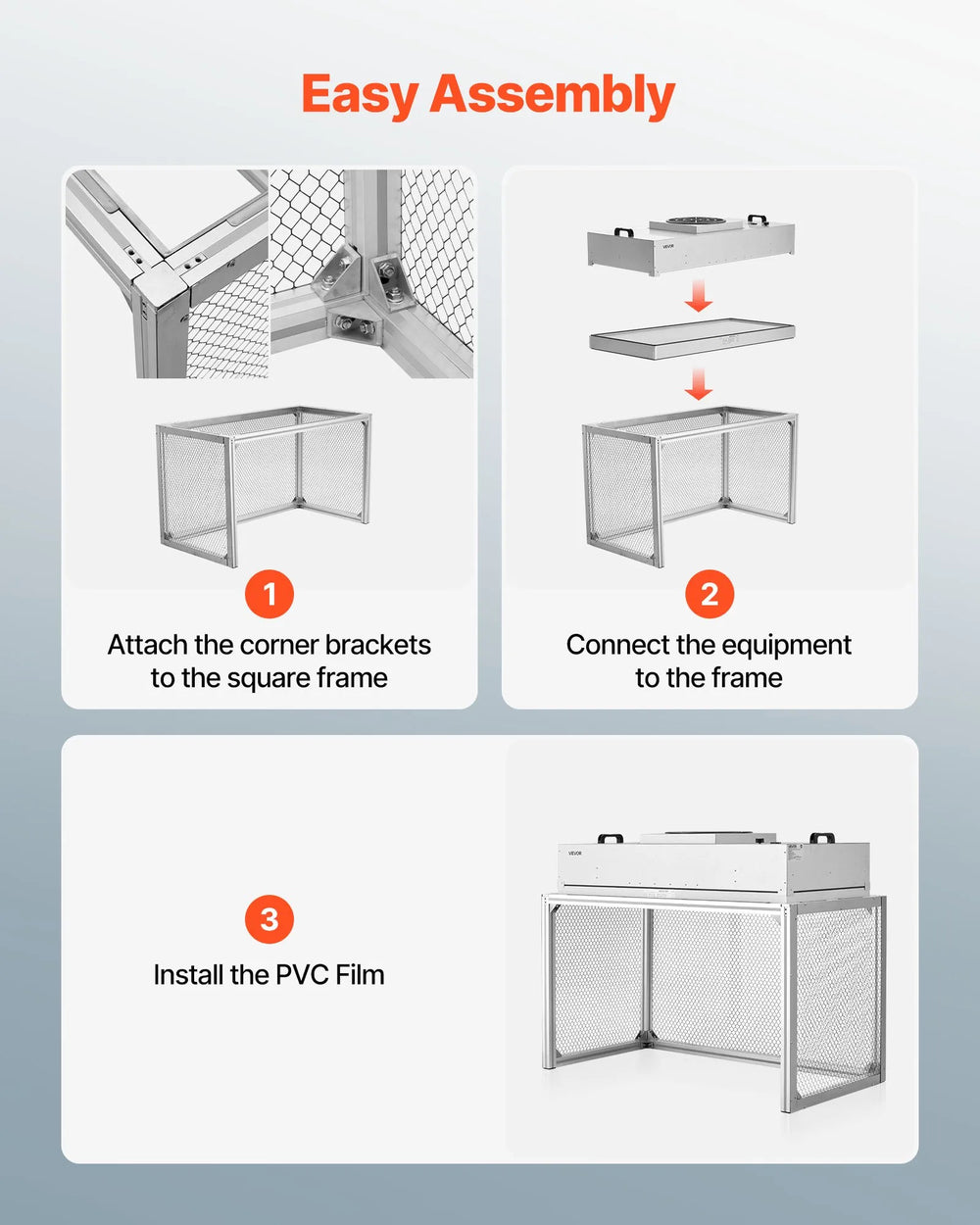 Easy Assembly

VEVOR

1

Attach the corner brackets to the square frame

2

Connect the equipment to the frame

3

Install the PVC Film

VEVOR