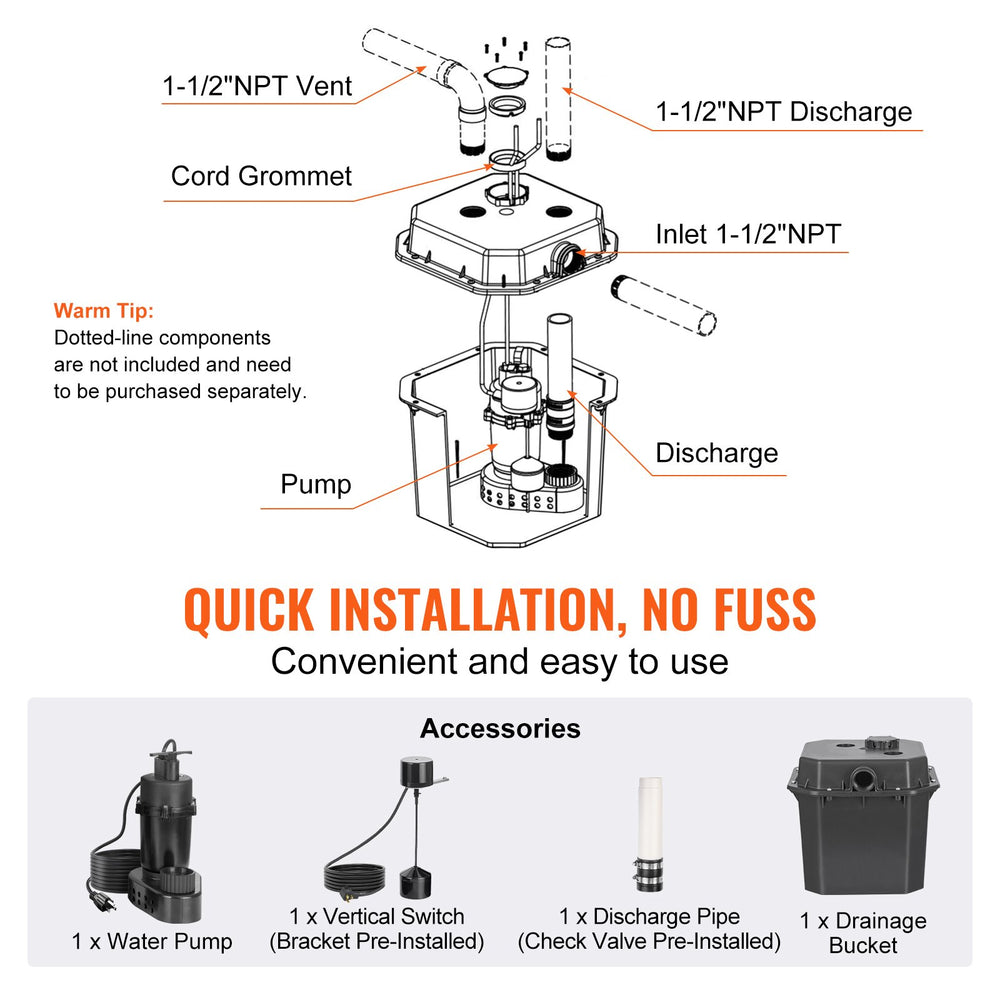 1-1/2"NPT Vent

1-1/2"NPT Discharge

Cord Grommet

Inlet 1-1/2"NPT

Warm Tip:
Dotted-line components are not included and need to be purchased separately.

Discharge

Pump

QUICK INSTALLATION, NO FUSS

Convenient and easy to use

Accessories

1 x Water Pump

1 x Vertical Switch (Bracket Pre-Installed)

1 x Discharge Pipe (Check Valve Pre-Installed)

1 x Drainage Bucket