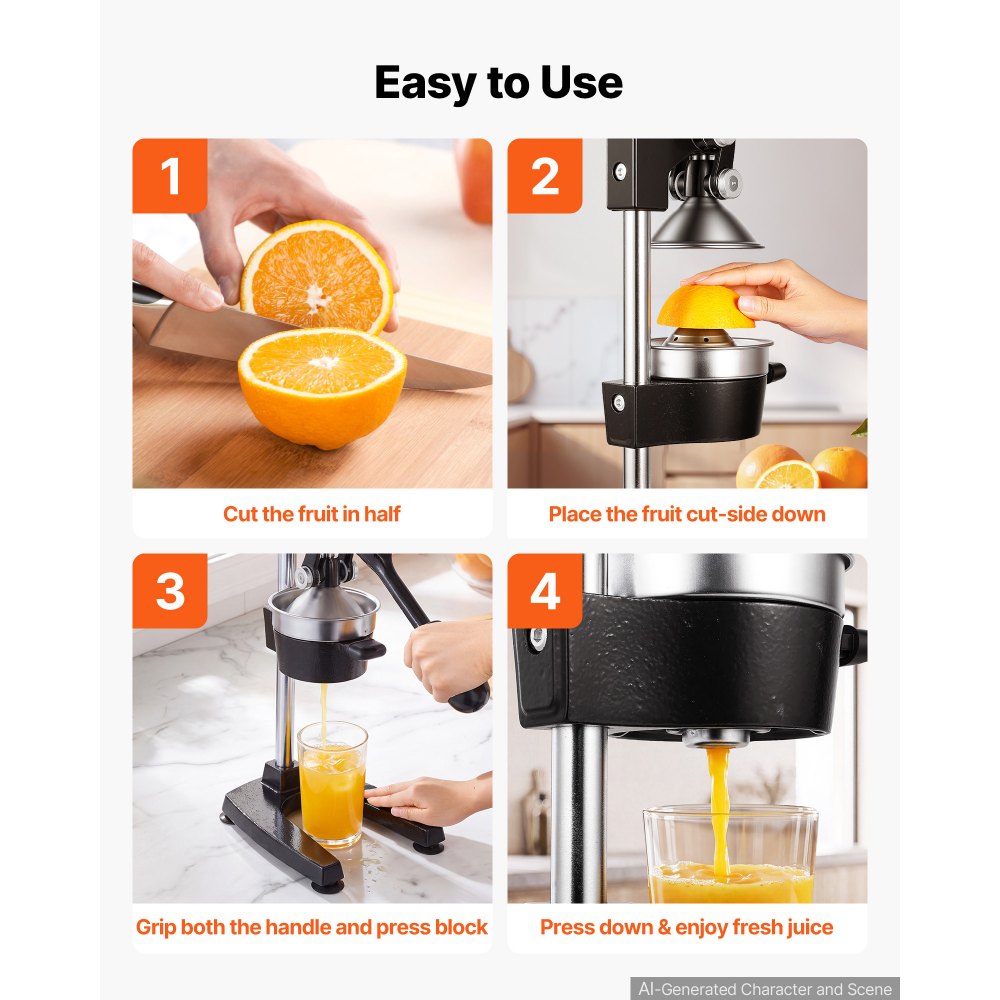 Easy to Use

1

Cut the fruit in half

2

Place the fruit cut-side down

3

Grip both the handle and press block

4

Press down & enjoy fresh juice

AI-Generated Character and Scene