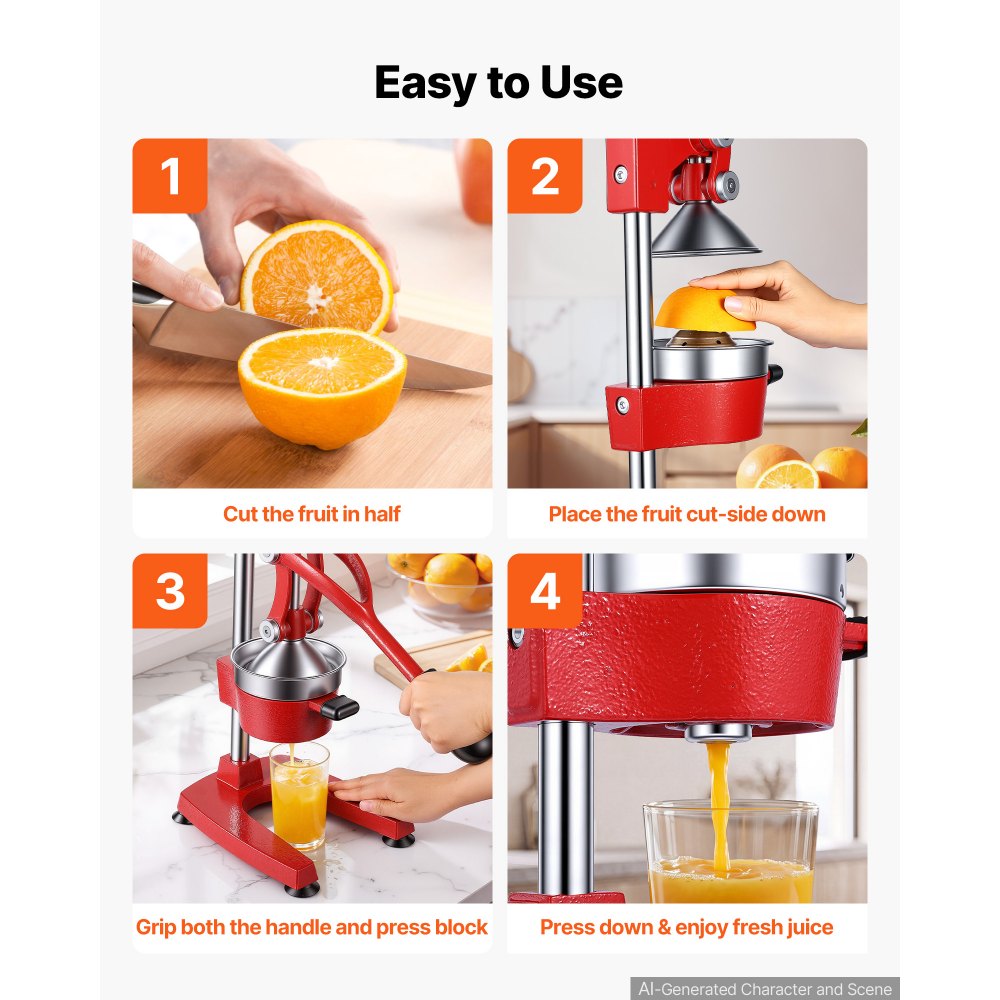 Easy to Use

1

Cut the fruit in half

2

Place the fruit cut-side down

3

Grip both the handle and press block

4

Press down & enjoy fresh juice

AI-Generated Character and Scene