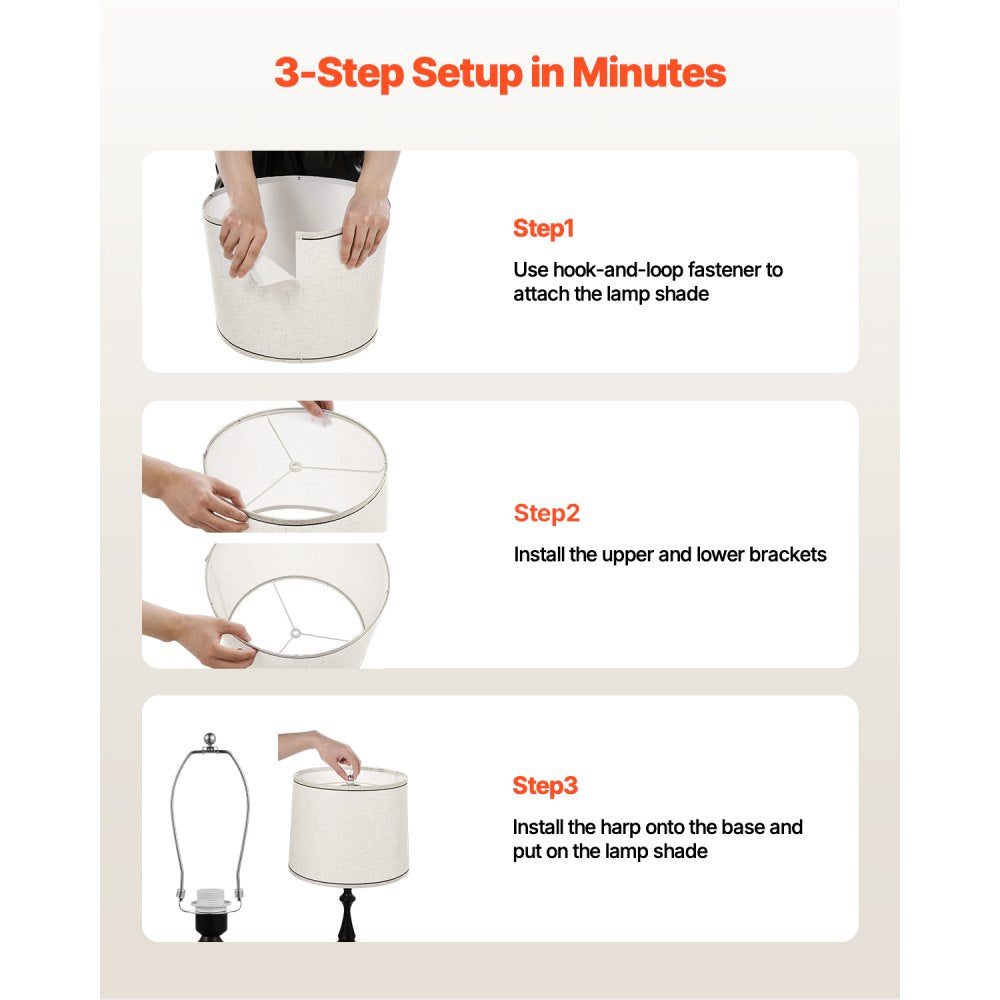 3-Step Setup in Minutes

Step1

Use hook-and-loop fastener to attach the lamp shade

Step2

Install the upper and lower brackets

Step3

Install the harp onto the base and put on the lamp shade