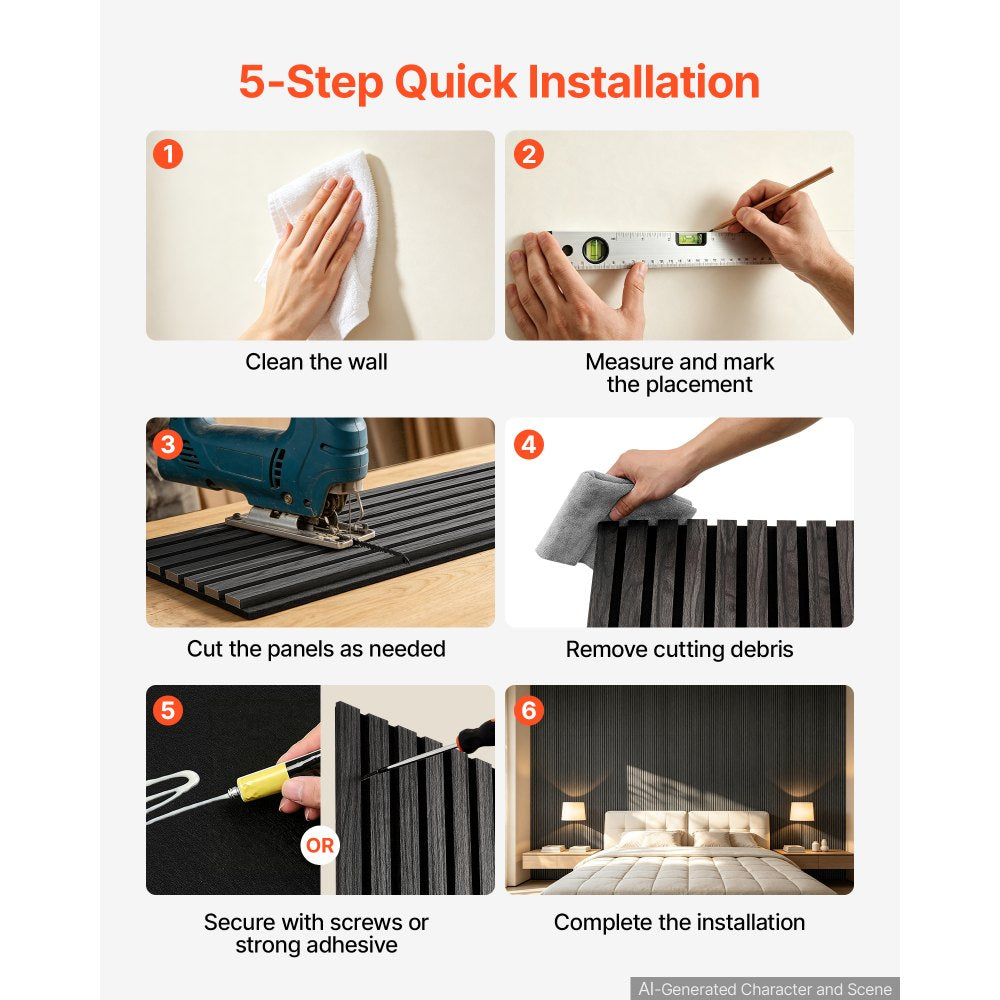 5-Step Quick Installation

1

Clean the wall

2

Measure and mark the placement

3

Cut the panels as needed

4

Remove cutting debris

5

OR

Secure with screws or strong adhesive

6

Complete the installation

AI-Generated Character and Scene