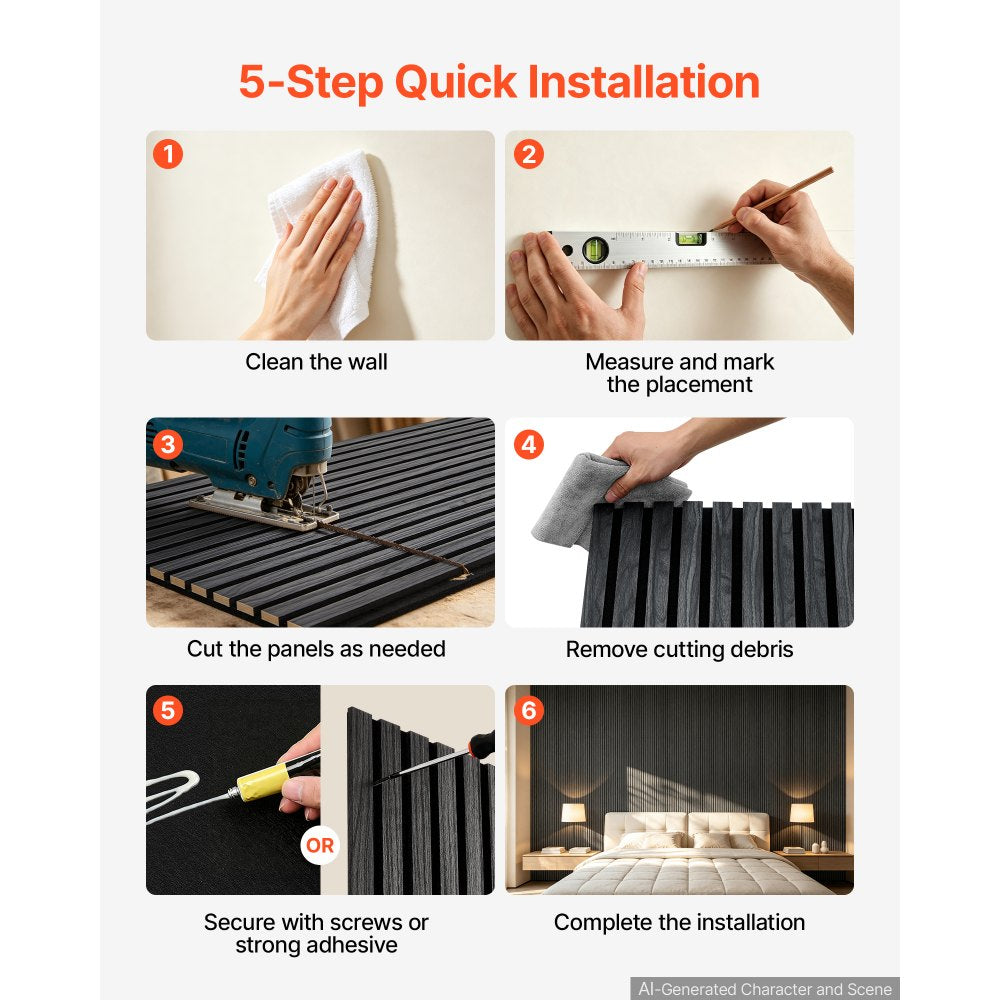 5-Step Quick Installation

1

Clean the wall

2

Measure and mark the placement

3

Cut the panels as needed

4

Remove cutting debris

5

OR

Secure with screws or strong adhesive

6

Complete the installation

AI-Generated Character and Scene