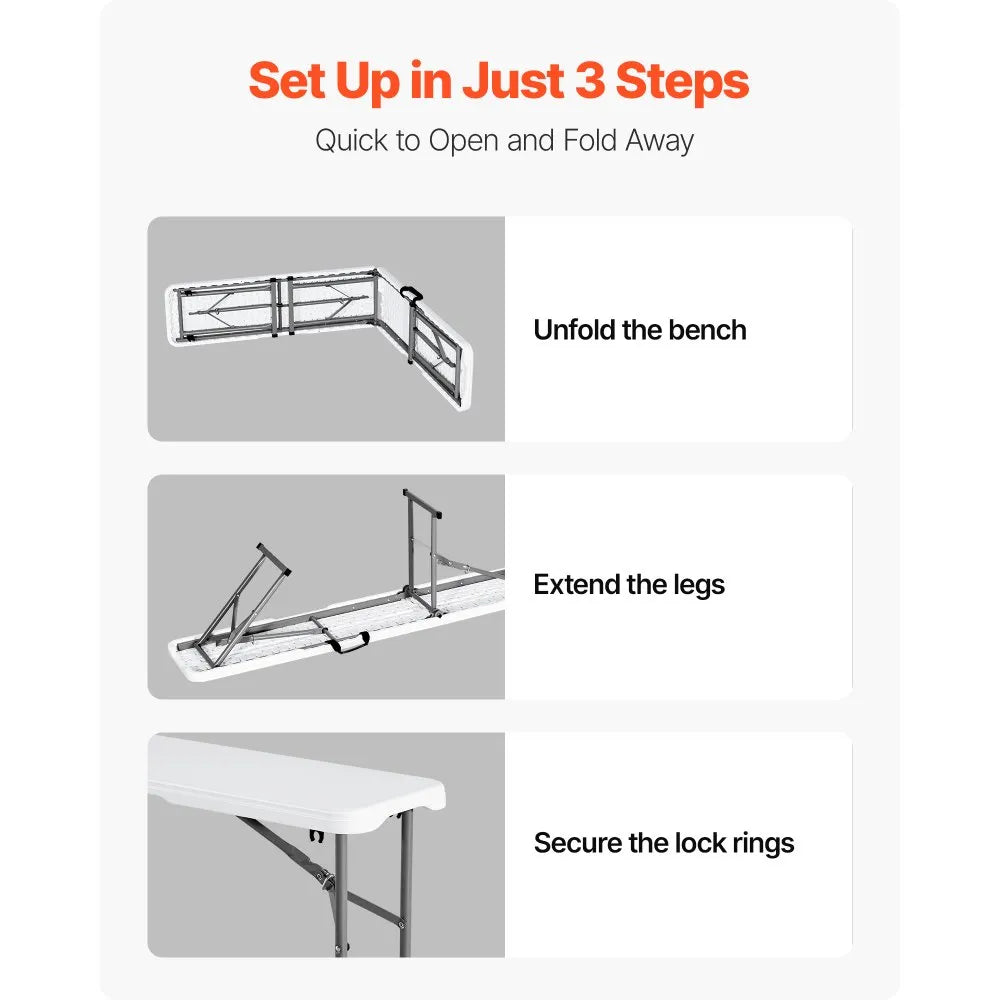 Set Up in Just 3 Steps

Quick to Open and Fold Away

Unfold the bench

Extend the legs

Secure the lock rings