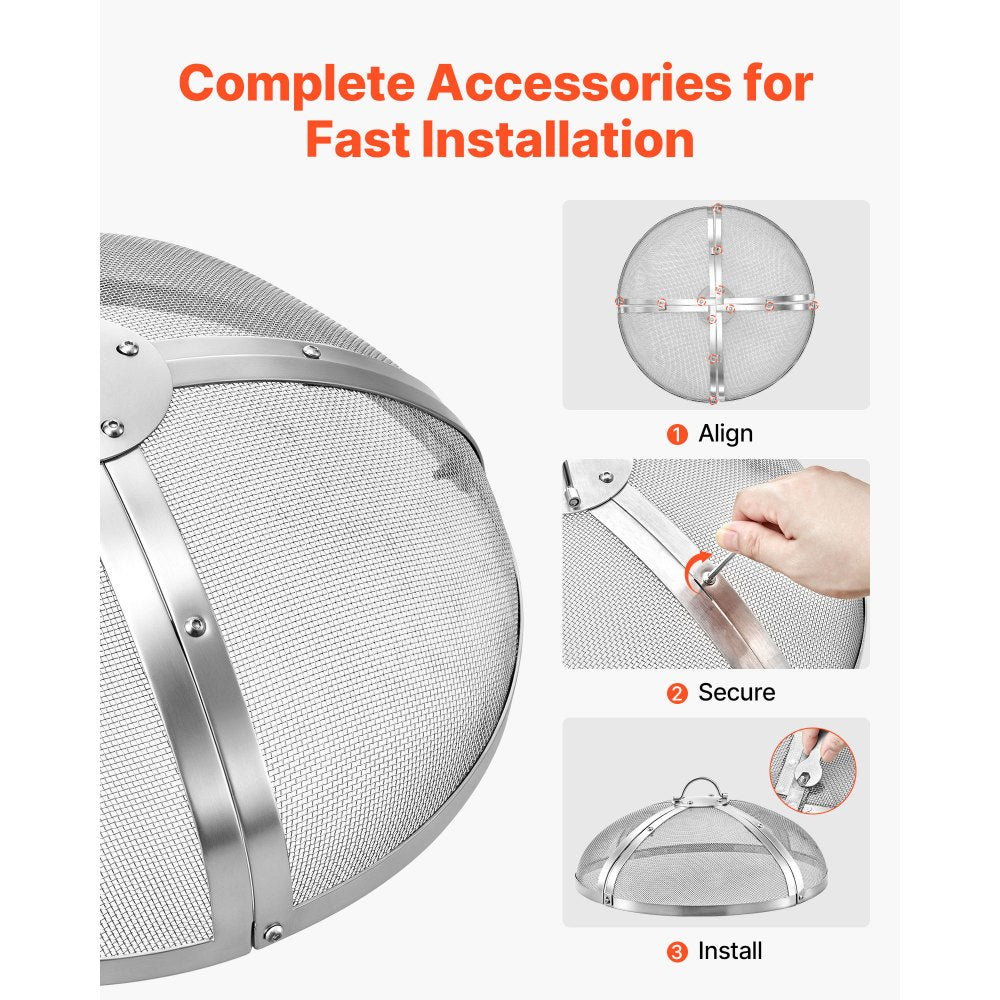 Complete Accessories for Fast Installation

1 Align

2 Secure

3 Install