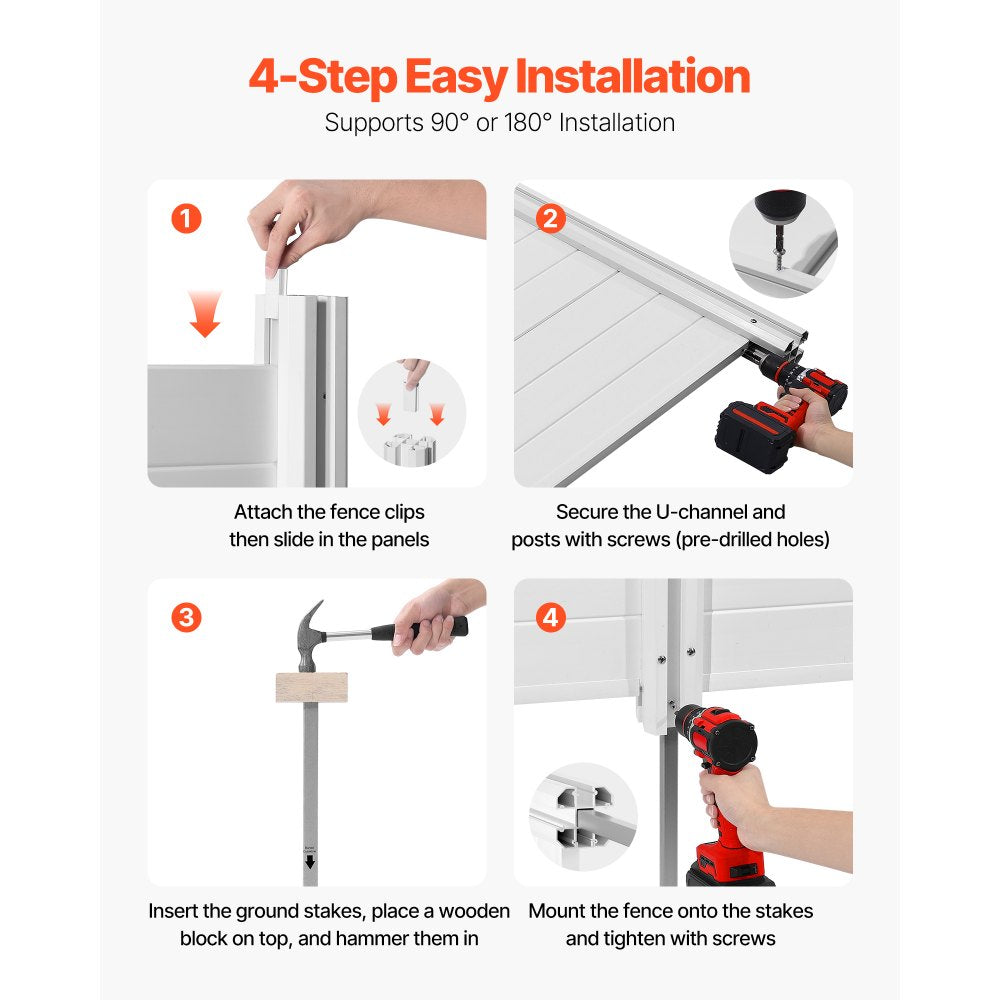 4-Step Easy Installation

Supports 90° or 180° Installation

1

Attach the fence clips then slide in the panels

2

Secure the U-channel and posts with screws (pre-drilled holes)

3

Insert the ground stakes, place a wooden block on top, and hammer them in

4

Mount the fence onto the stakes and tighten with screws