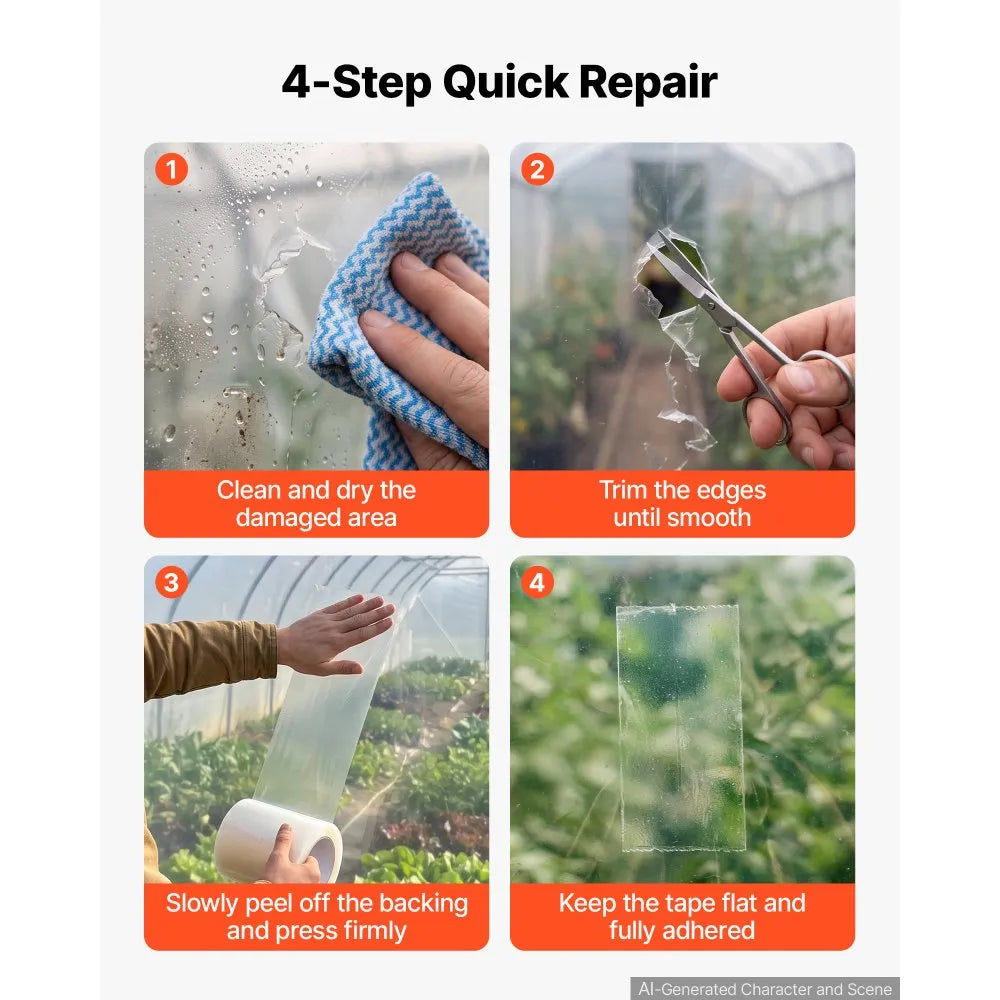 4-Step Quick Repair

1

Clean and dry the damaged area

2

Trim the edges until smooth

3

Slowly peel off the backing and press firmly

4

Keep the tape flat and fully adhered

AI-Generated Character and Scene