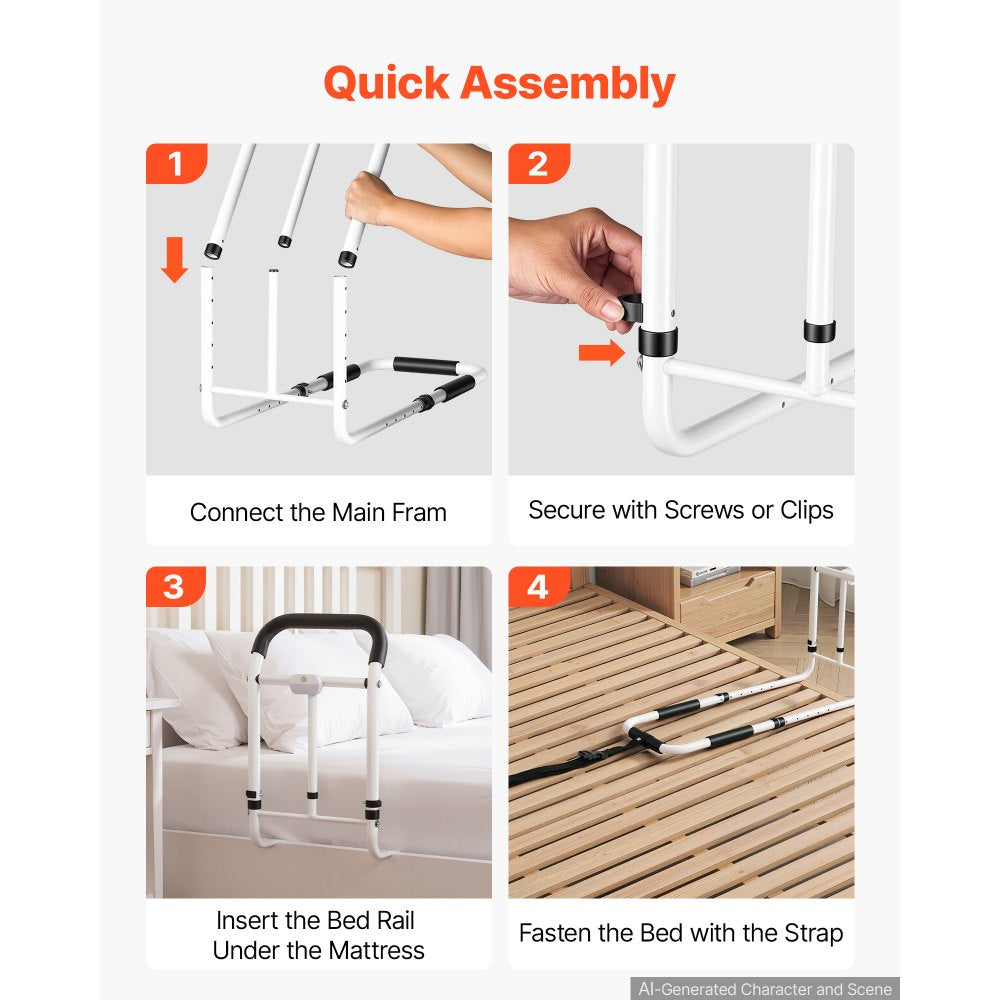 Quick Assembly

1

Connect the Main Fram

2

Secure with Screws or Clips

3

Insert the Bed Rail Under the Mattress

4

Fasten the Bed with the Strap

AI-Generated Character and Scene