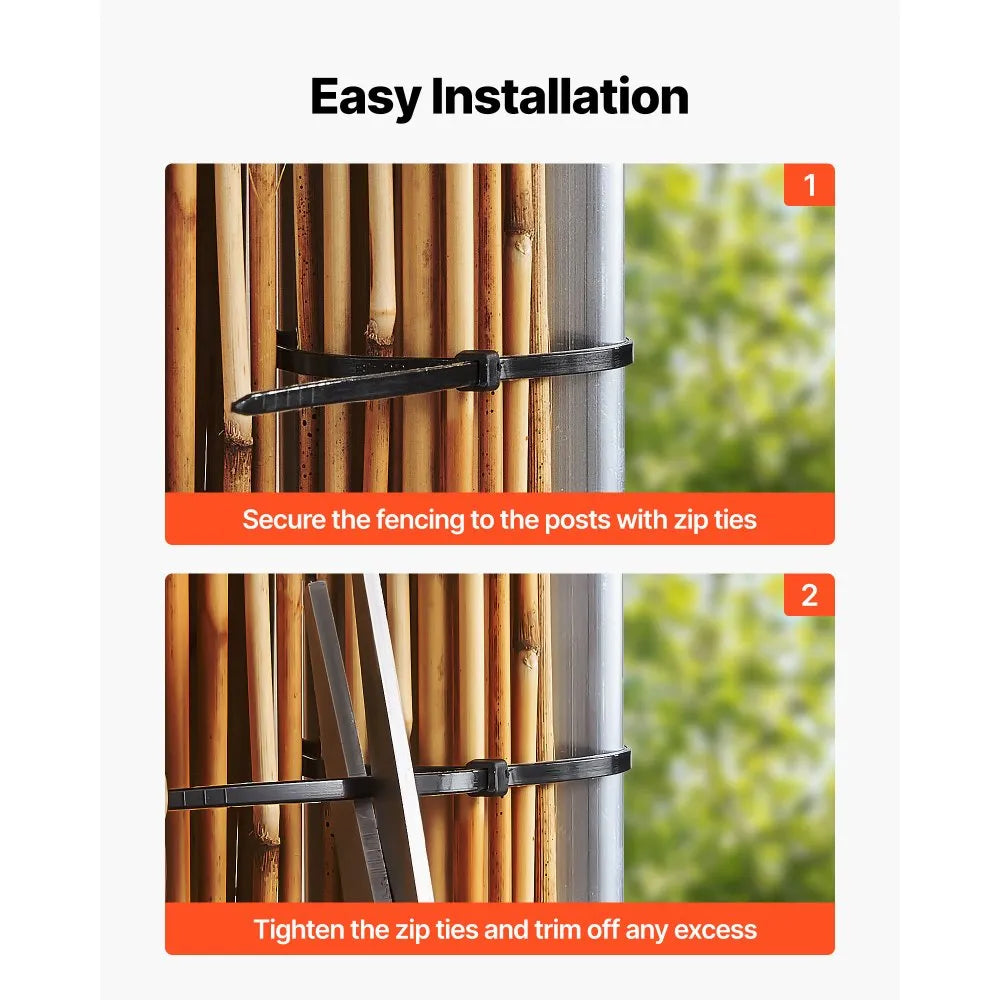 Easy Installation

1

Secure the fencing to the posts with zip ties

2

Tighten the zip ties and trim off any excess