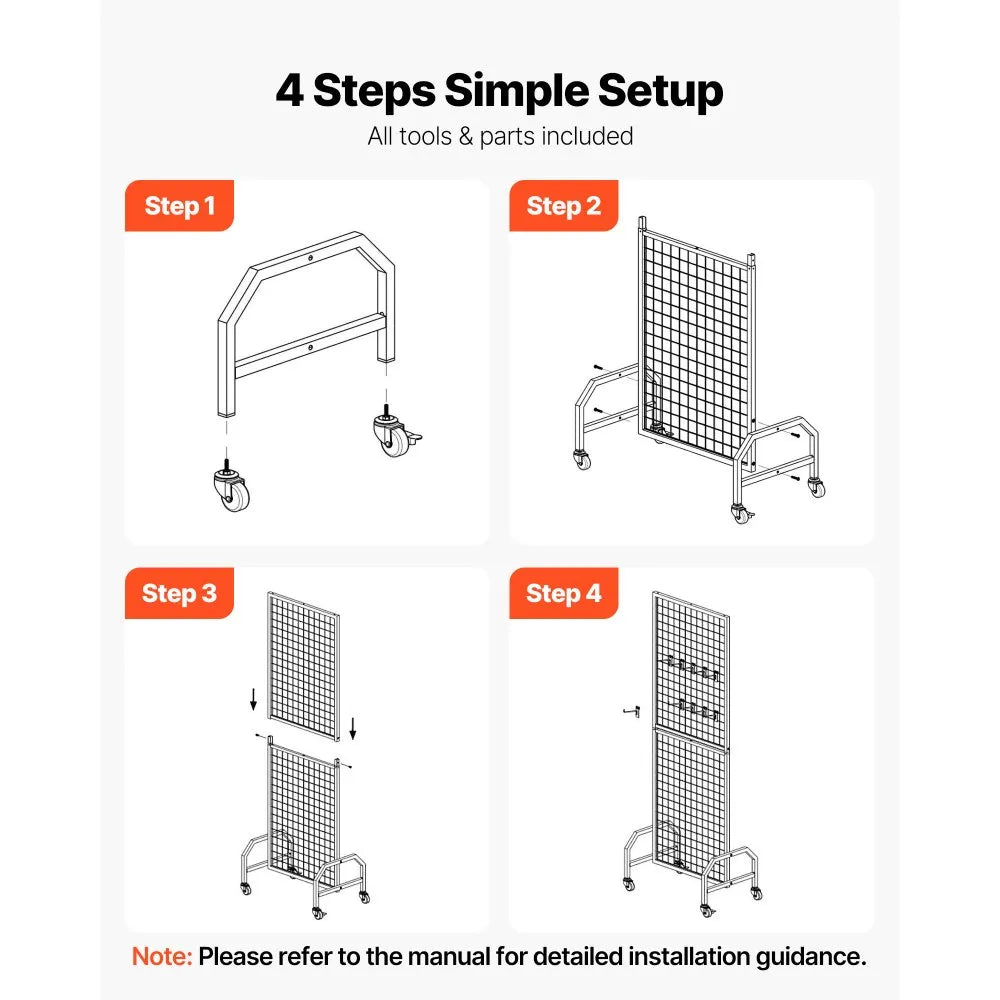 4 Steps Simple Setup

All tools & parts included

Step 1

Step 2

Step 3

Step 4

Note: Please refer to the manual for detailed installation guidance.