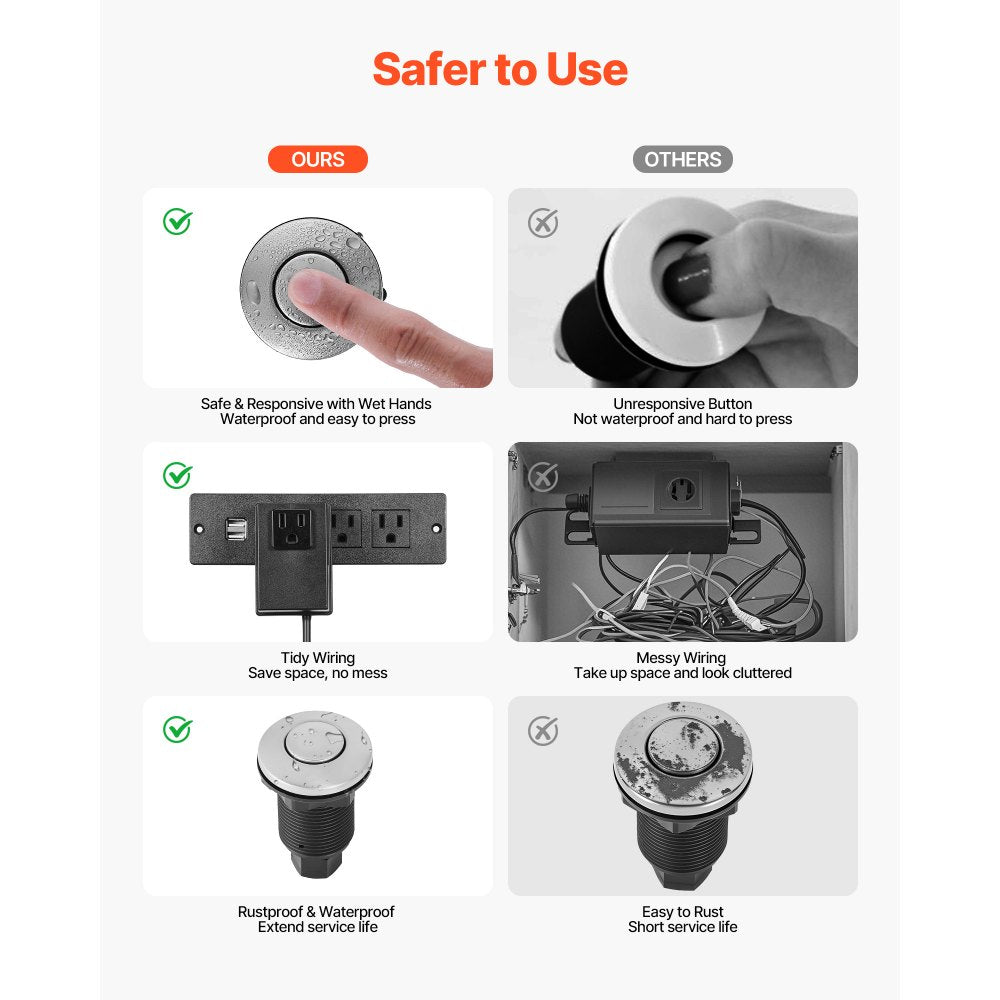 Safer to Use

OURS

Safe & Responsive with Wet Hands
Waterproof and easy to press

Tidy Wiring
Save space, no mess

Rustproof & Waterproof
Extend service life

OTHERS

Unresponsive Button
Not waterproof and hard to press

Messy Wiring
Take up space and look cluttered

Easy to Rust
Short service life