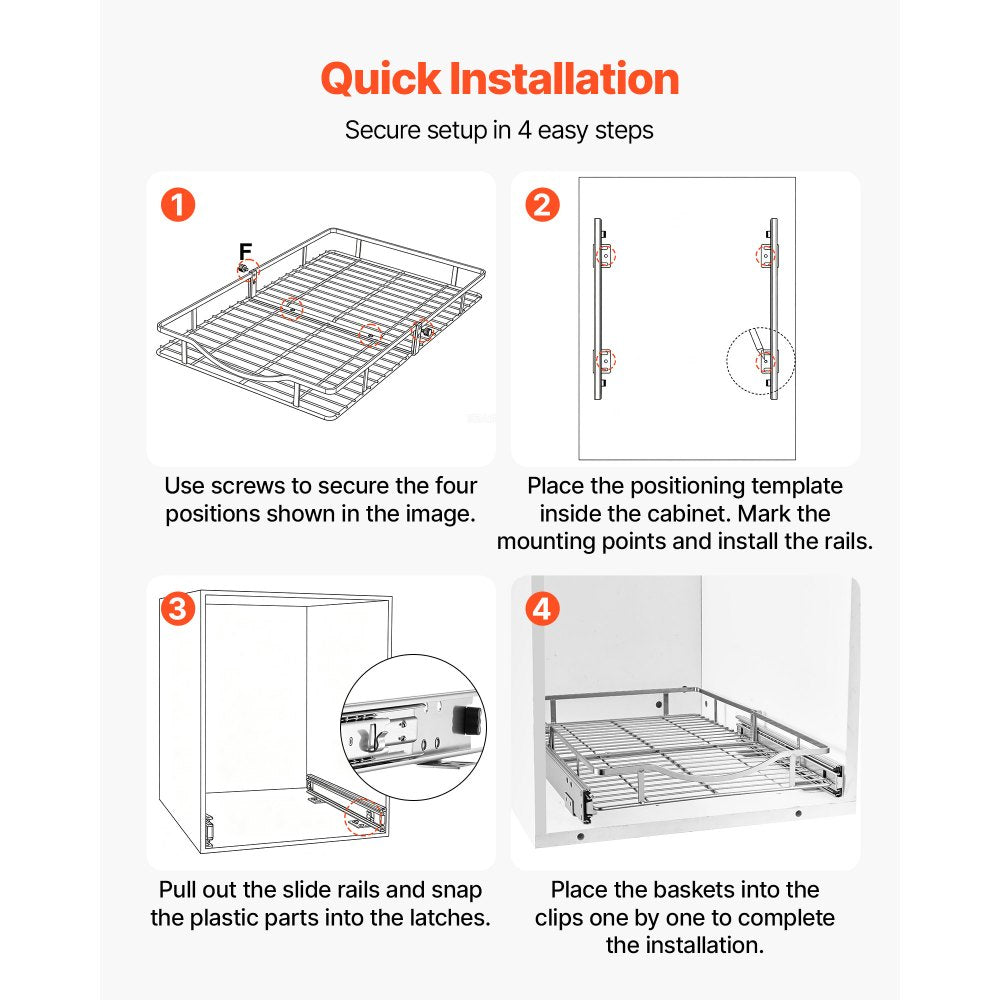 Quick Installation

Secure setup in 4 easy steps

1

F

Use screws to secure the four positions shown in the image.

2

Place the positioning template inside the cabinet. Mark the mounting points and install the rails.

3

Pull out the slide rails and snap the plastic parts into the latches.

4

Place the baskets into the clips one by one to complete the installation.