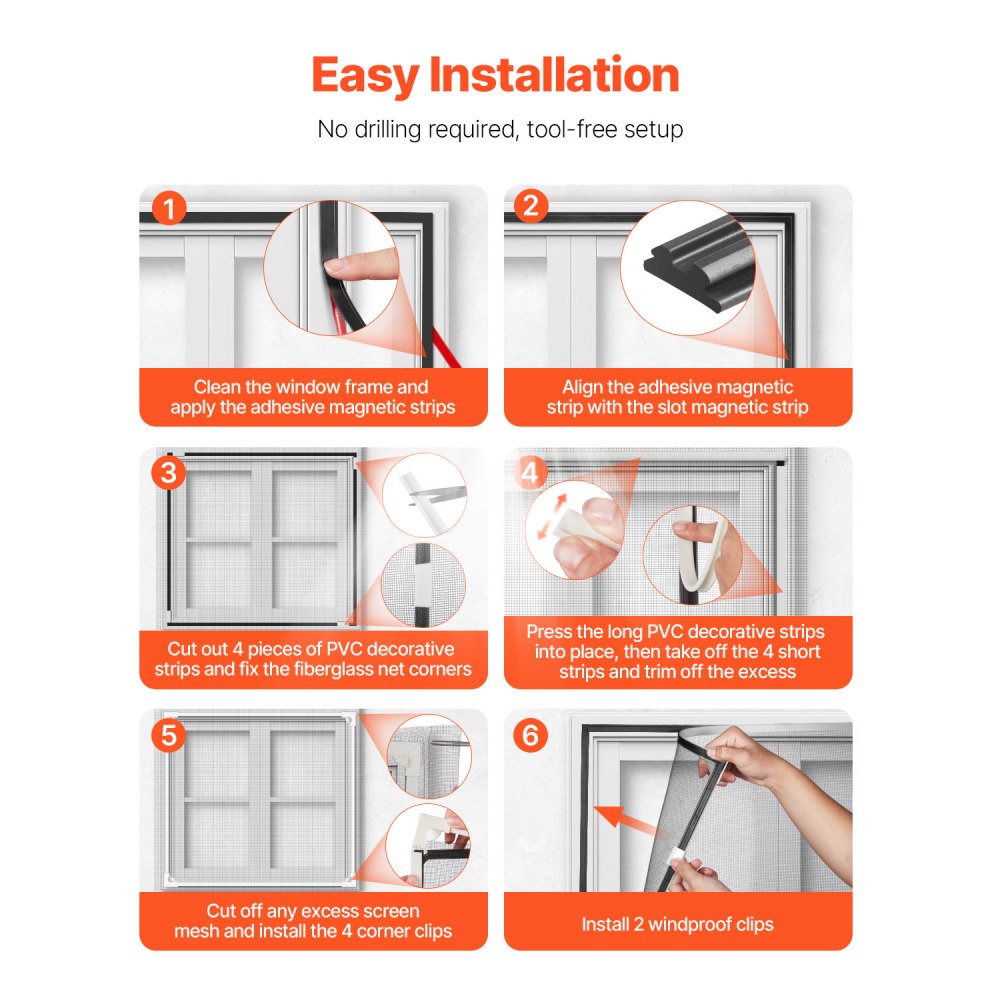 Easy Installation

No drilling required, tool-free setup

1

Clean the window frame and apply the adhesive magnetic strips

2

Align the adhesive magnetic strip with the slot magnetic strip

3

Cut out 4 pieces of PVC decorative strips and fix the fiberglass net corners

4

Press the long PVC decorative strips into place, then take off the 4 short strips and trim off the excess

5

Cut off any excess screen mesh and install the 4 corner clips

6

Install 2 windproof clips