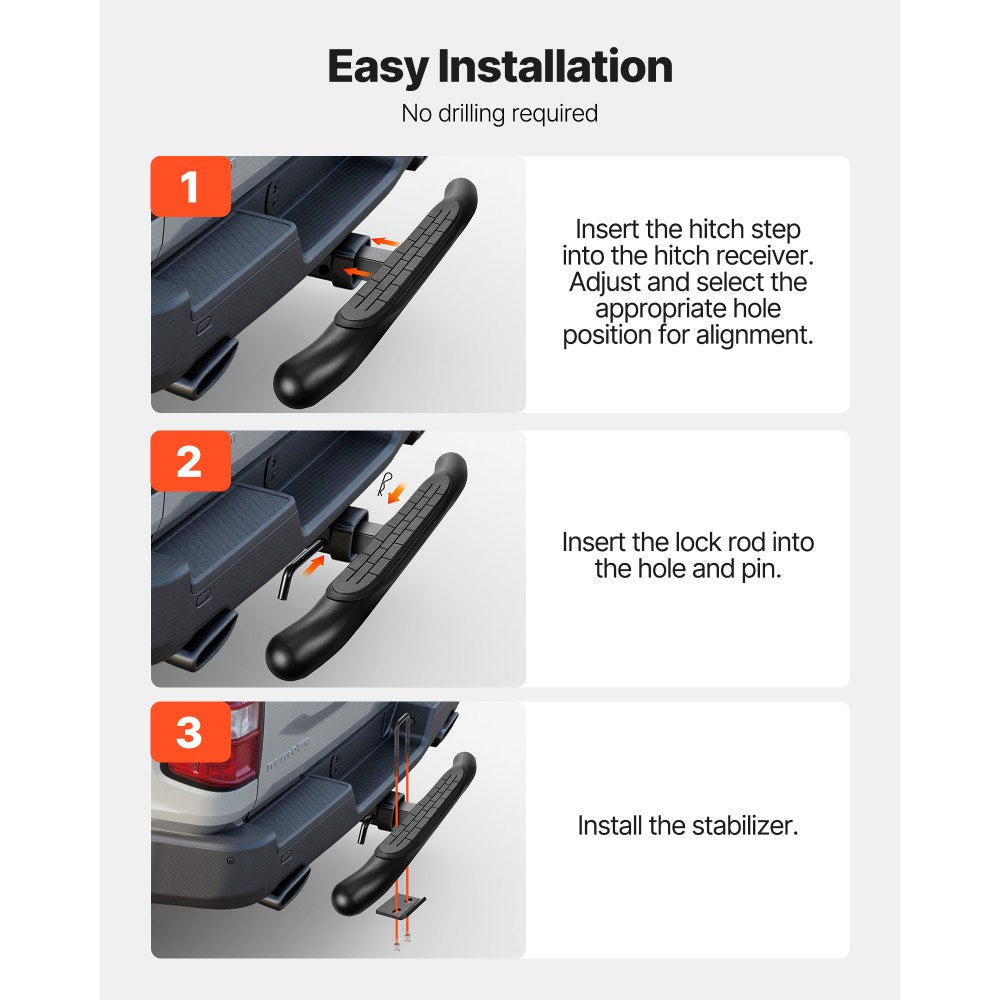 Easy Installation

No drilling required

1

Insert the hitch step into the hitch receiver. Adjust and select the appropriate hole position for alignment.

2

Insert the lock rod into the hole and pin.

3

Install the stabilizer.