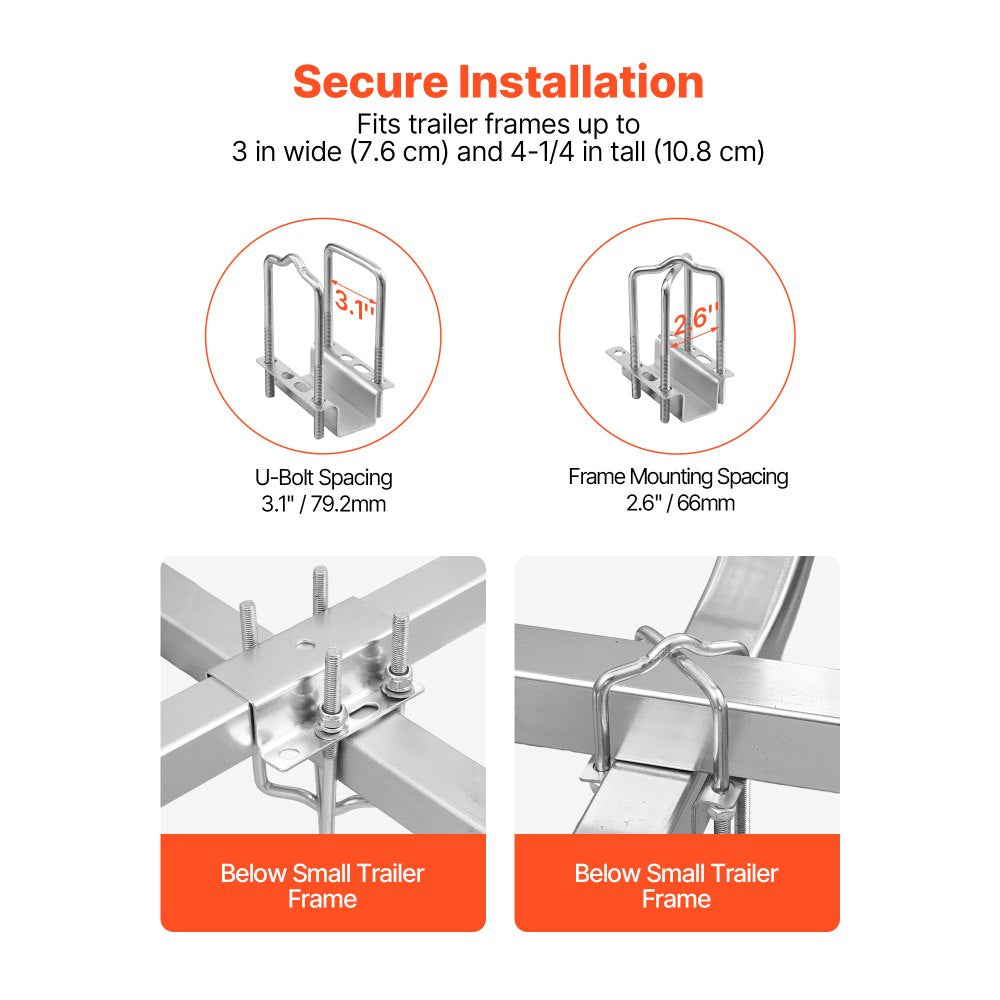 Secure Installation

Fits trailer frames up to 3 in wide (7.6 cm) and 4-1/4 in tall (10.8 cm)

3.1"

U-Bolt Spacing
3.1" / 79.2mm

2.6"

Frame Mounting Spacing
2.6" / 66mm

Below Small Trailer Frame

Below Small Trailer Frame