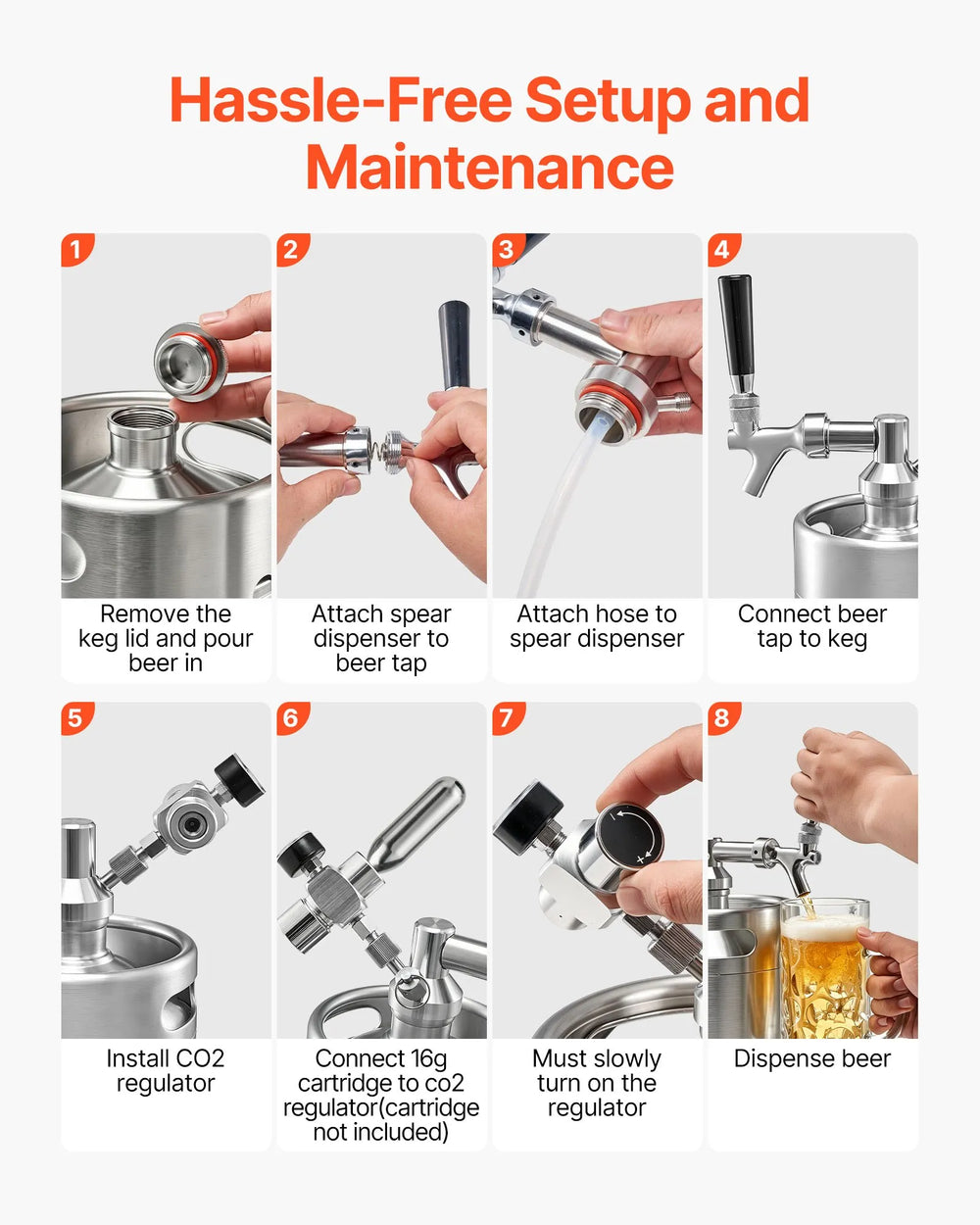 Hassle-Free Setup and Maintenance

1
Remove the keg lid and pour beer in

2
Attach spear dispenser to beer tap

3
Attach hose to spear dispenser

4
Connect beer tap to keg

5
Install CO2 regulator

6
Connect 16g cartridge to co2 regulator(cartridge not included)

7
Must slowly turn on the regulator

8
Dispense beer