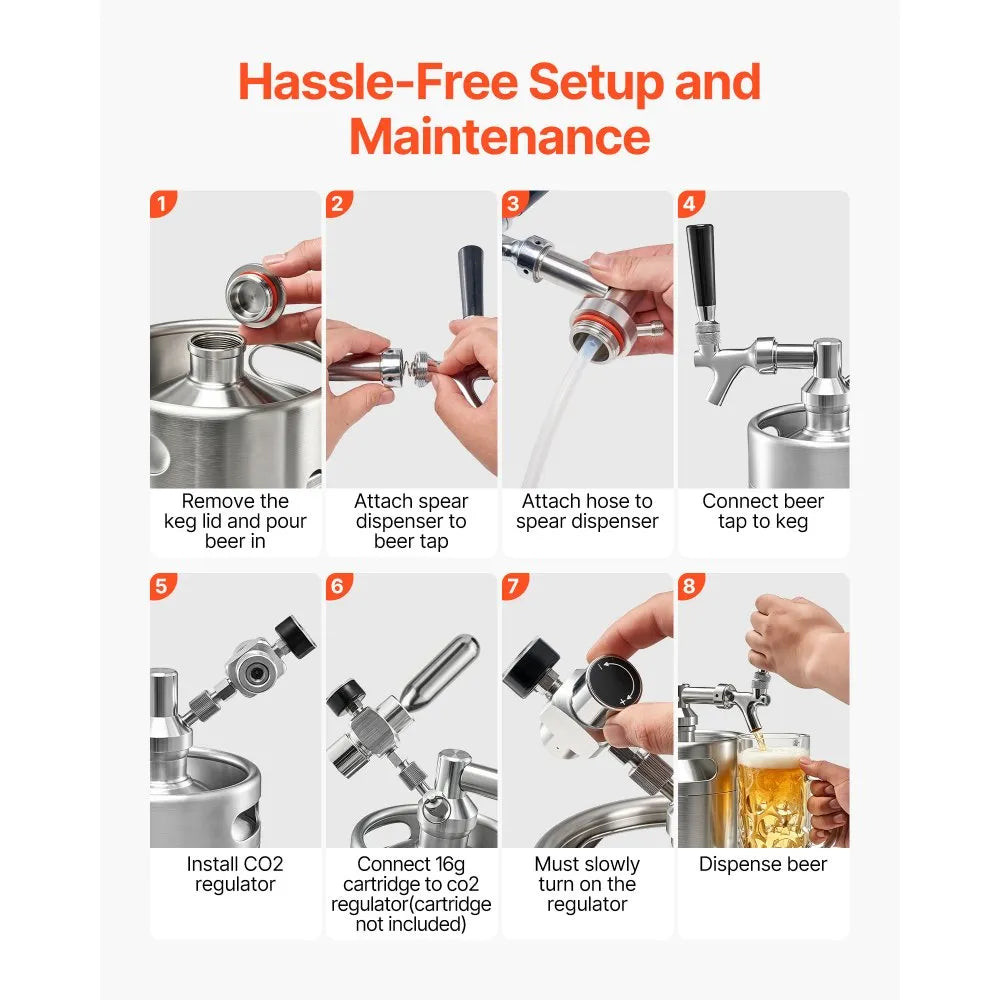 Hassle-Free Setup and Maintenance

1
Remove the keg lid and pour beer in

2
Attach spear dispenser to beer tap

3
Attach hose to spear dispenser

4
Connect beer tap to keg

5
Install CO2 regulator

6
Connect 16g cartridge to co2 regulator(cartridge not included)

7
Must slowly turn on the regulator

8
Dispense beer