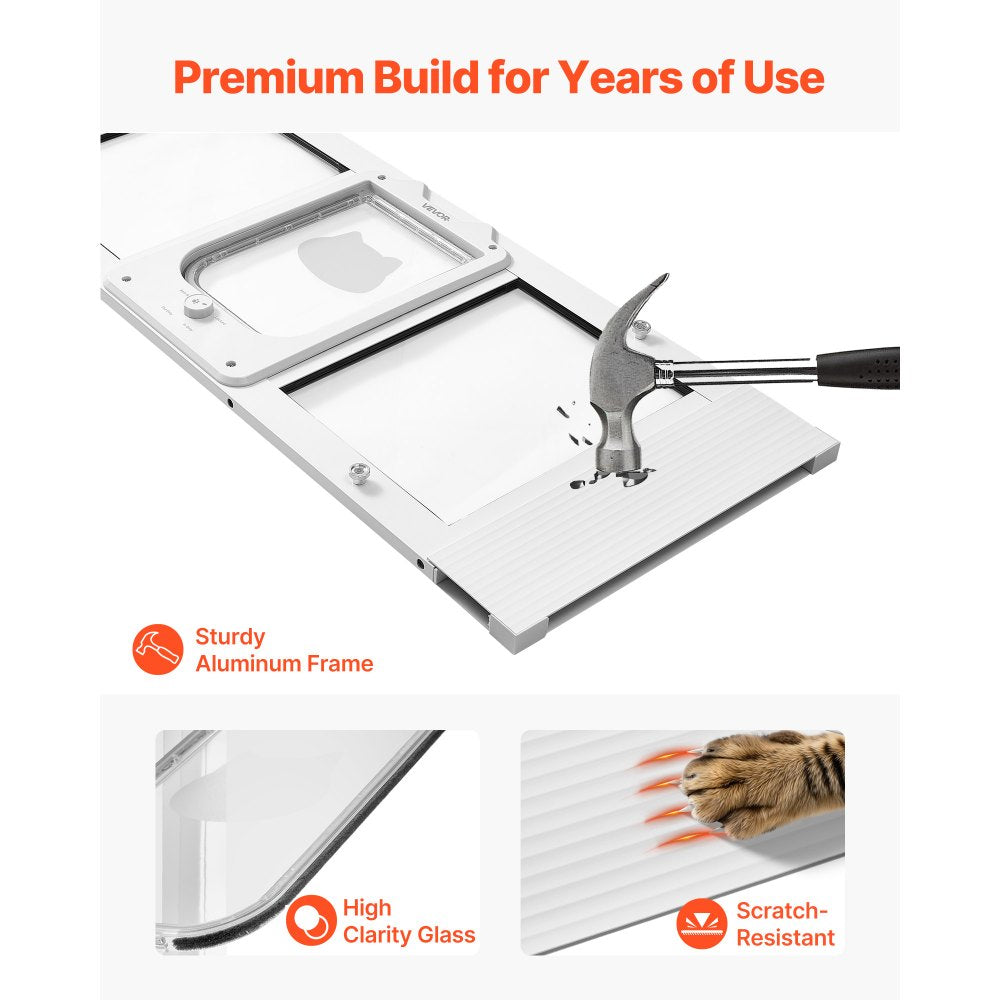 Premium Build for Years of Use

VEVOR

Sturdy Aluminum Frame

High Clarity Glass

Scratch-Resistant