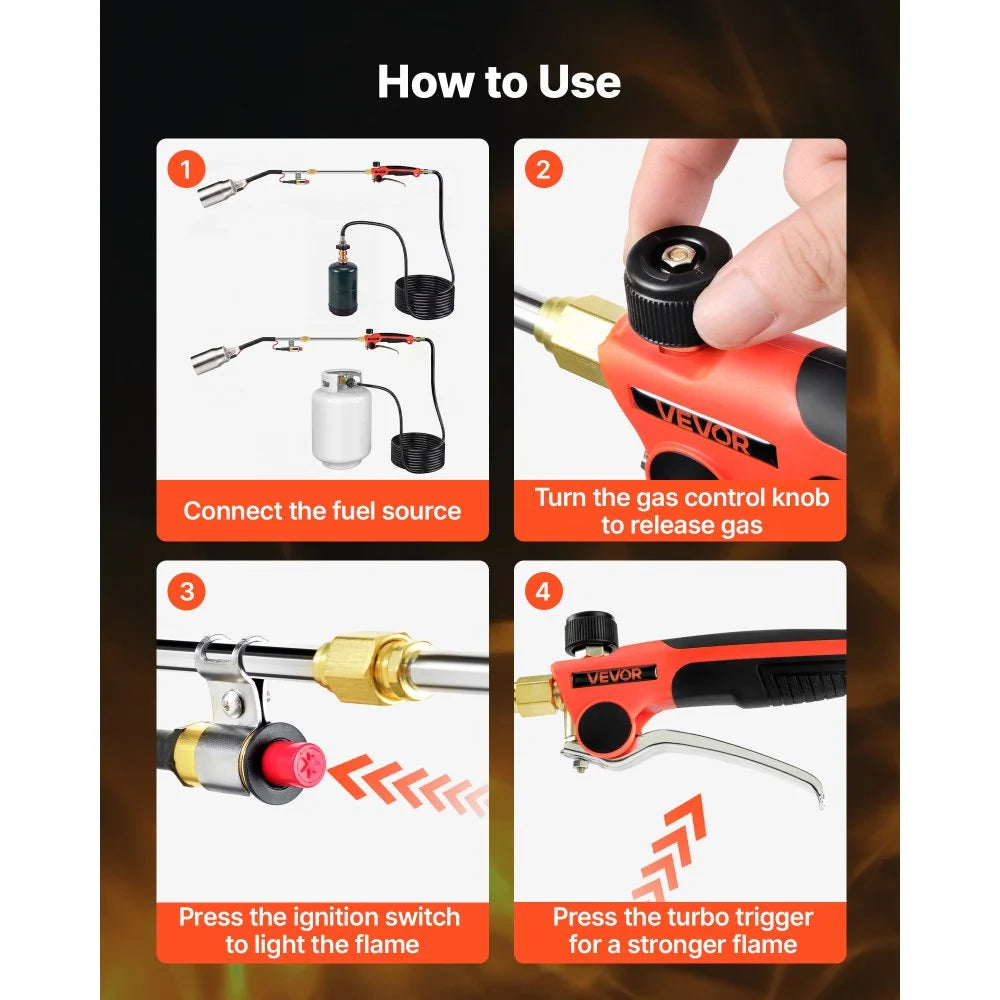 How to Use

1

Connect the fuel source

2

VEVOR

Turn the gas control knob to release gas

3

Press the ignition switch to light the flame

4

VEVOR

Press the turbo trigger for a stronger flame