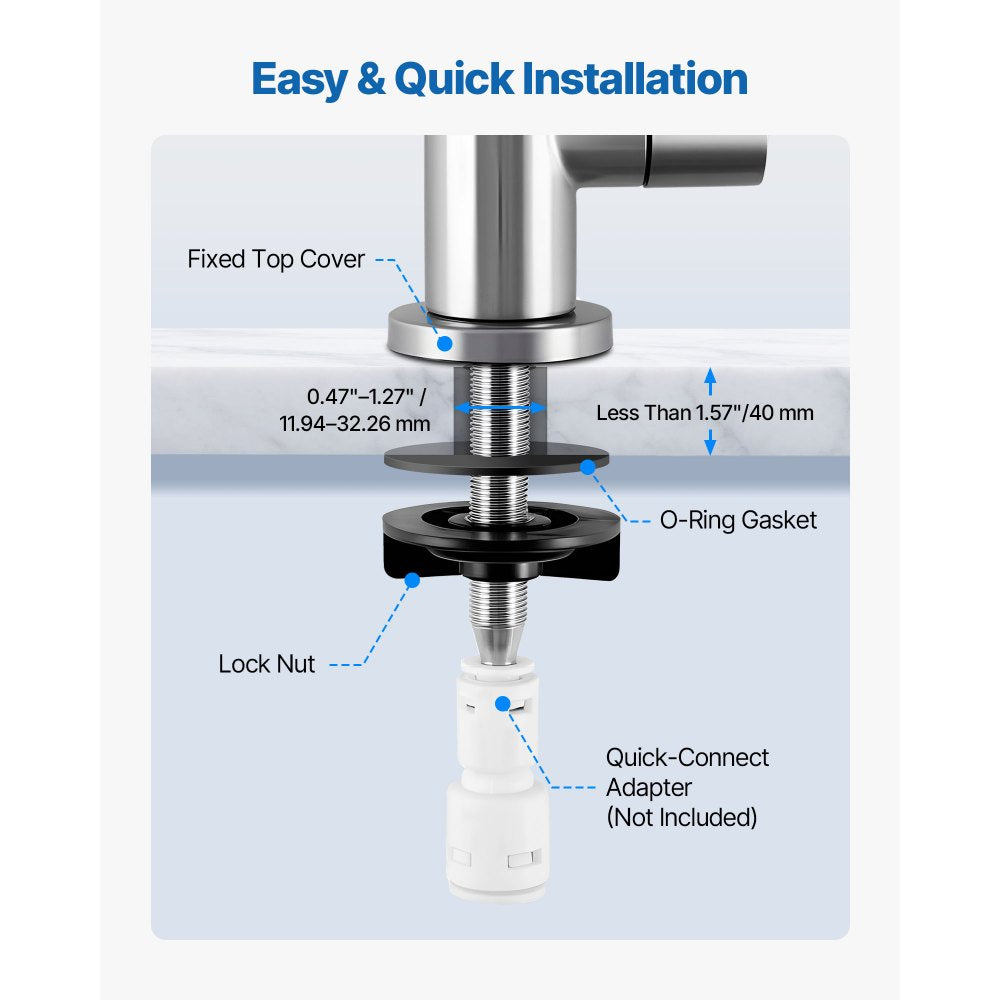 Easy & Quick Installation

Fixed Top Cover

0.47"–1.27" / 11.94–32.26 mm

Less Than 1.57"/40 mm

O-Ring Gasket

Lock Nut

Quick-Connect Adapter (Not Included)