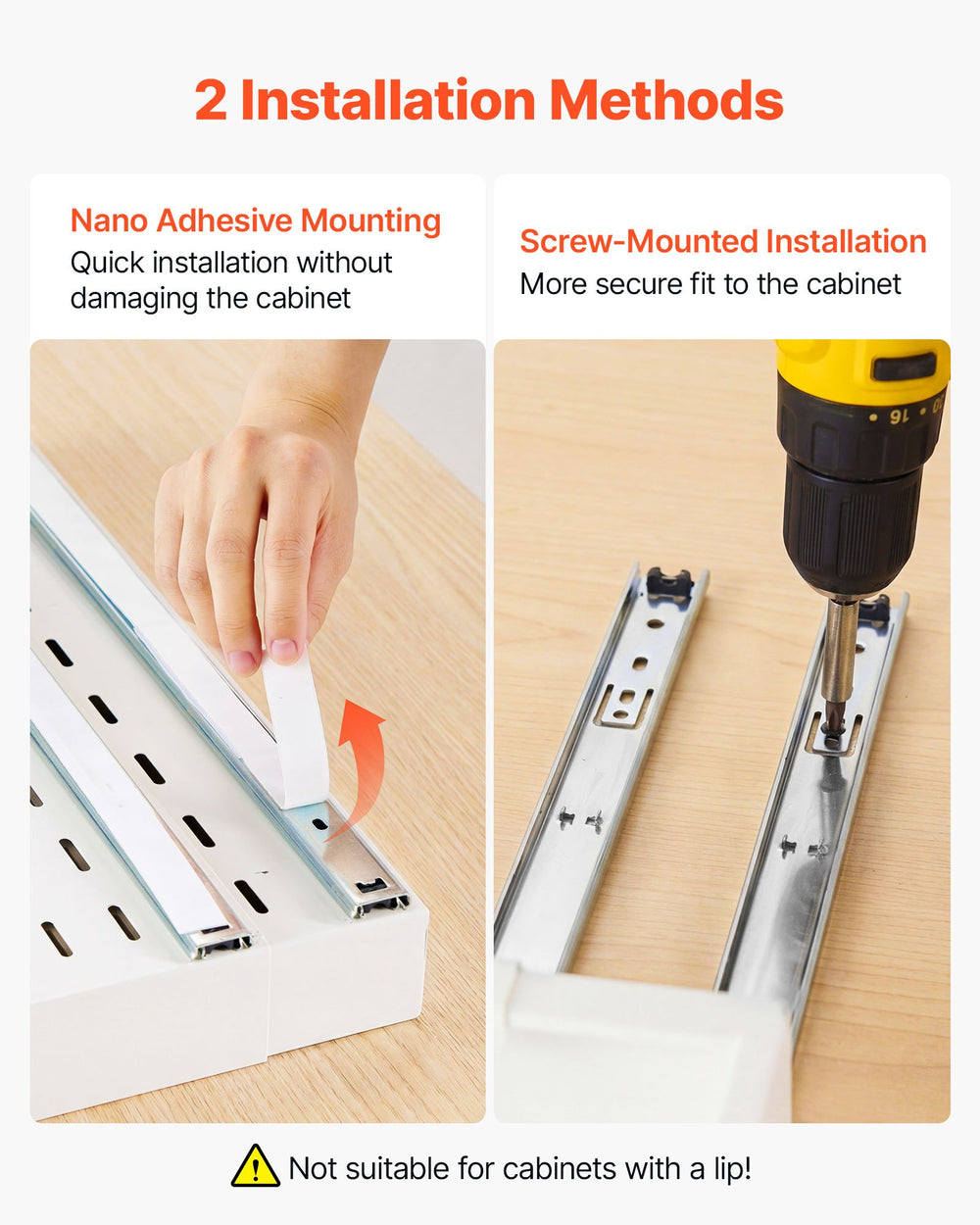 2 Installation Methods

Nano Adhesive Mounting
Quick installation without damaging the cabinet

Screw-Mounted Installation
More secure fit to the cabinet

16

Not suitable for cabinets with a lip!