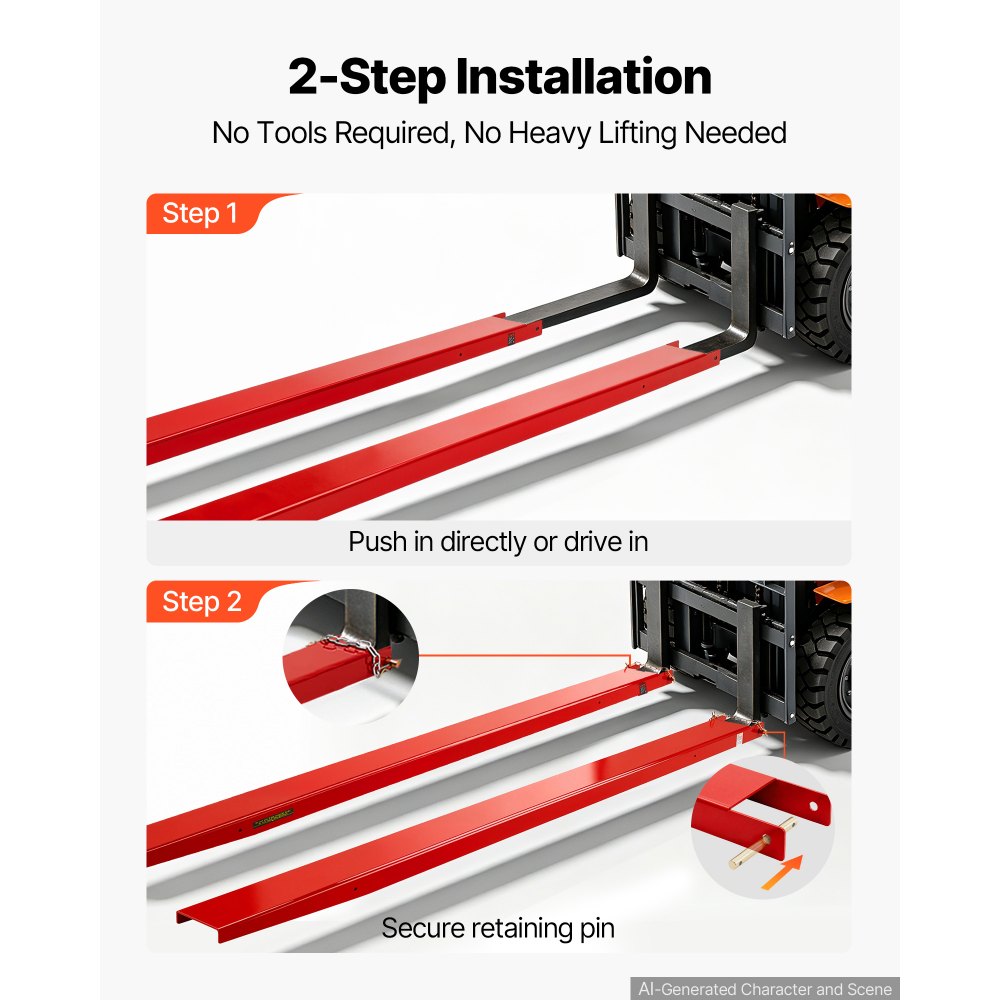 2-Step Installation

No Tools Required, No Heavy Lifting Needed

Step 1

Push in directly or drive in

Step 2

Secure retaining pin

AI-Generated Character and Scene