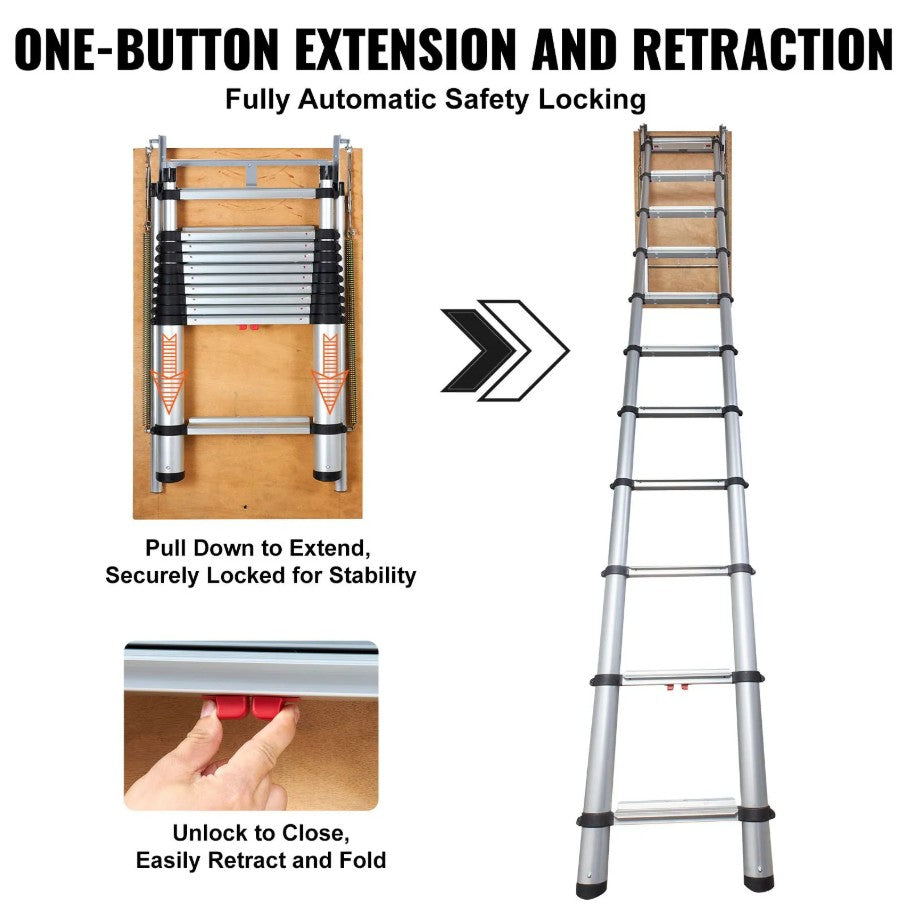 ONE-BUTTON EXTENSION AND RETRACTION
Fully Automatic Safety Locking

Pull Down to Extend, Securely Locked for Stability

Unlock to Close, Easily Retract and Fold