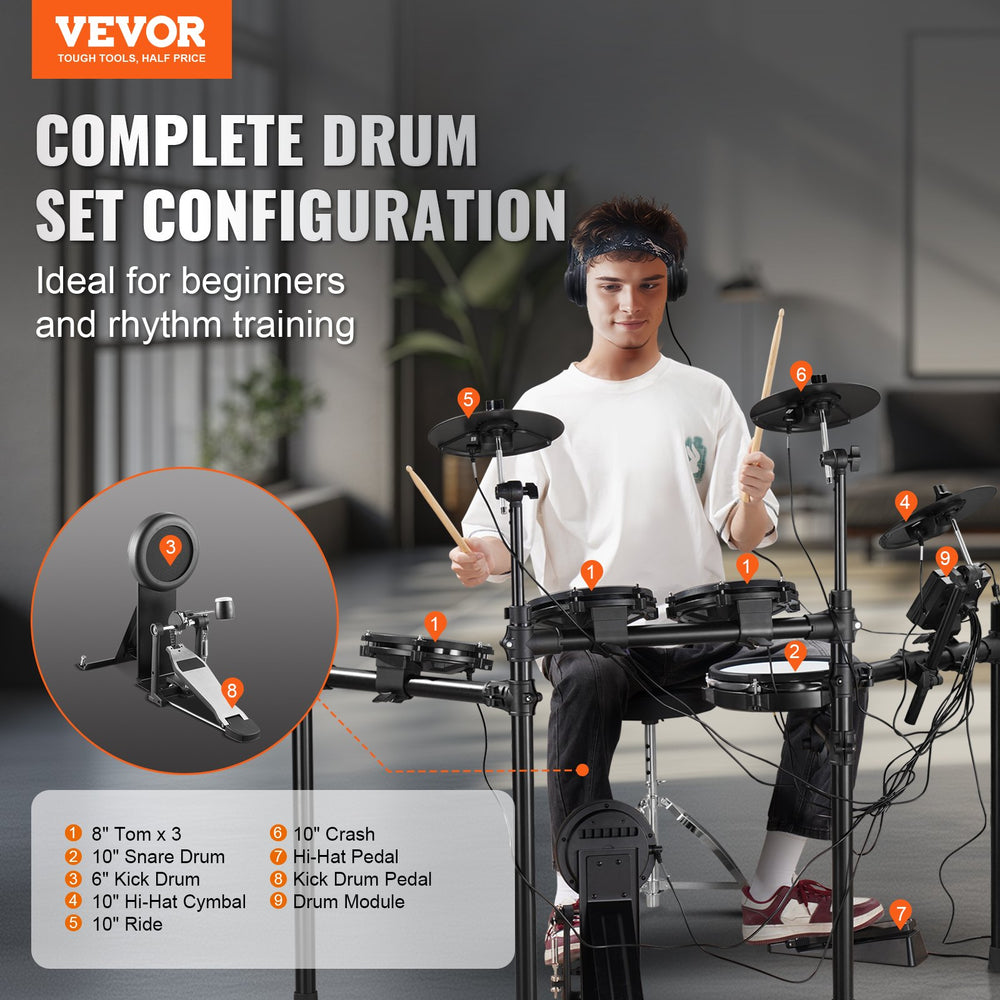 VEVOR
TOUGH TOOLS, HALF PRICE

COMPLETE DRUM SET CONFIGURATION

Ideal for beginners and rhythm training

5
6
4
9
1
1
1
2
3
8
7

1 8" Tom x 3
2 10" Snare Drum
3 6" Kick Drum
4 10" Hi-Hat Cymbal
5 10" Ride

6 10" Crash
7 Hi-Hat Pedal
8 Kick Drum Pedal
9 Drum Module