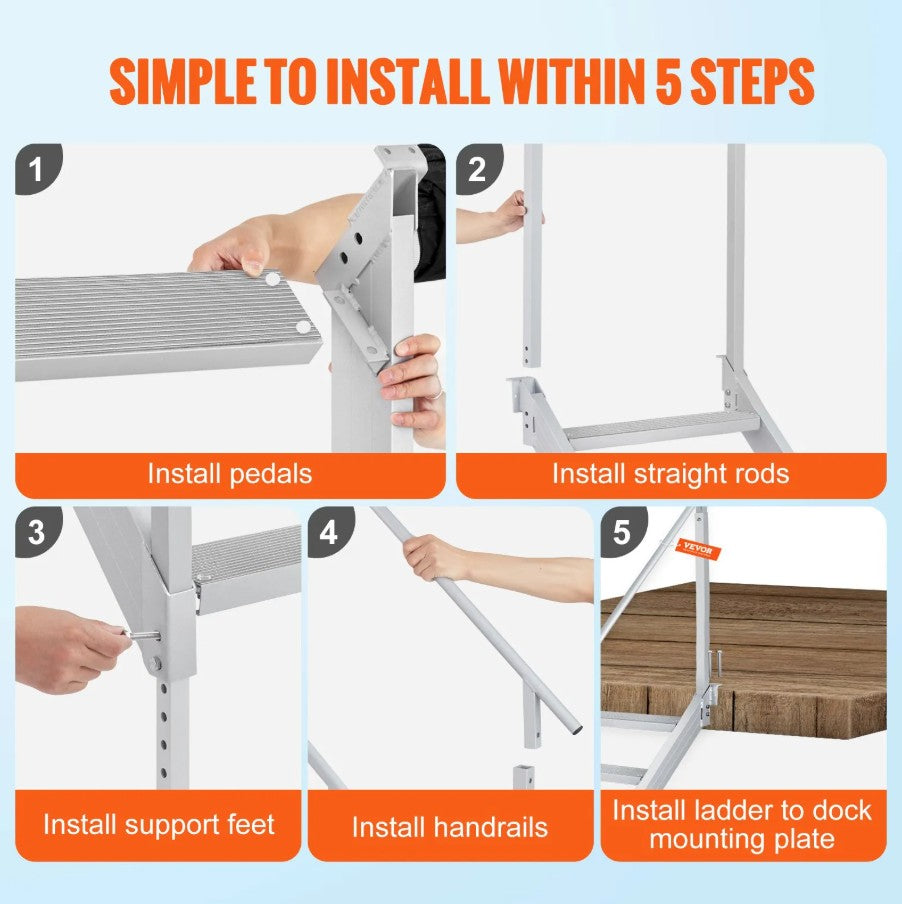 SIMPLE TO INSTALL WITHIN 5 STEPS

1

Install pedals

2

Install straight rods

3

Install support feet

4

Install handrails

5

VEVOR

Install ladder to dock mounting plate