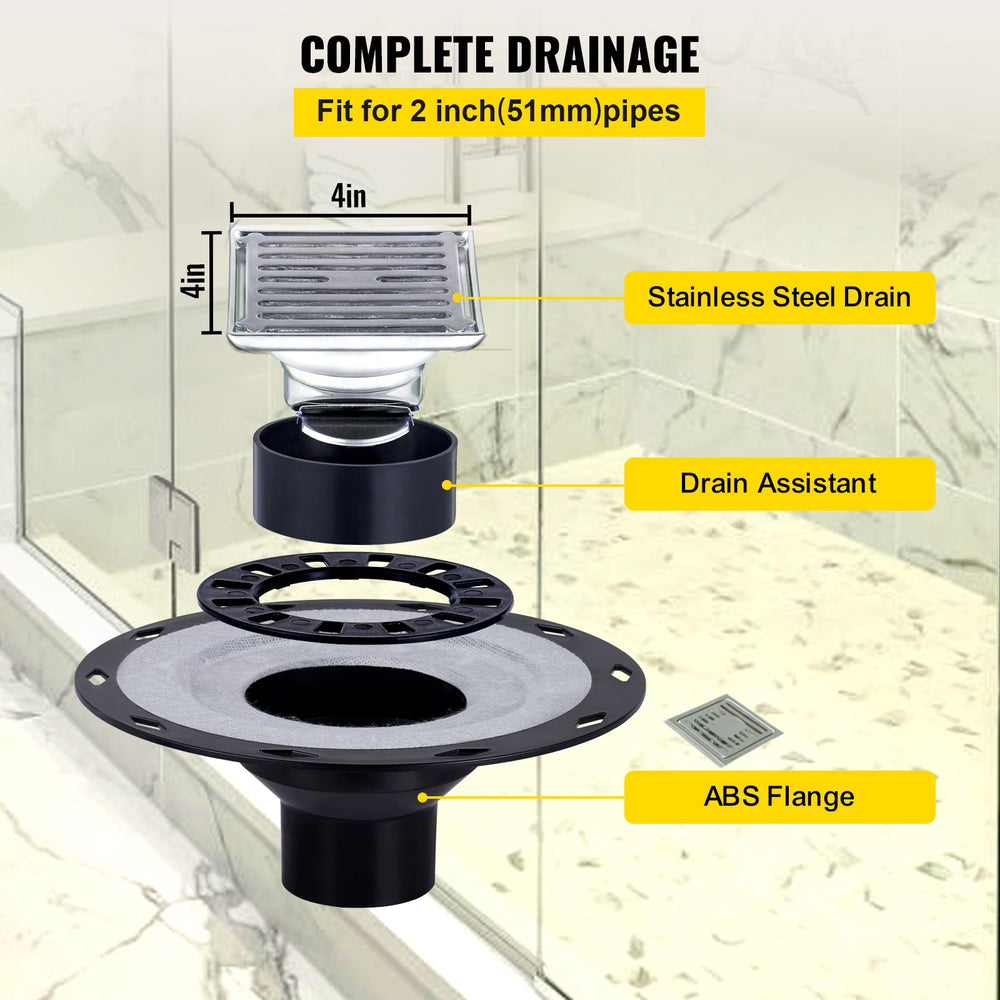 COMPLETE DRAINAGE

Fit for 2 inch(51mm)pipes

4in

4in

Stainless Steel Drain

Drain Assistant

ABS Flange