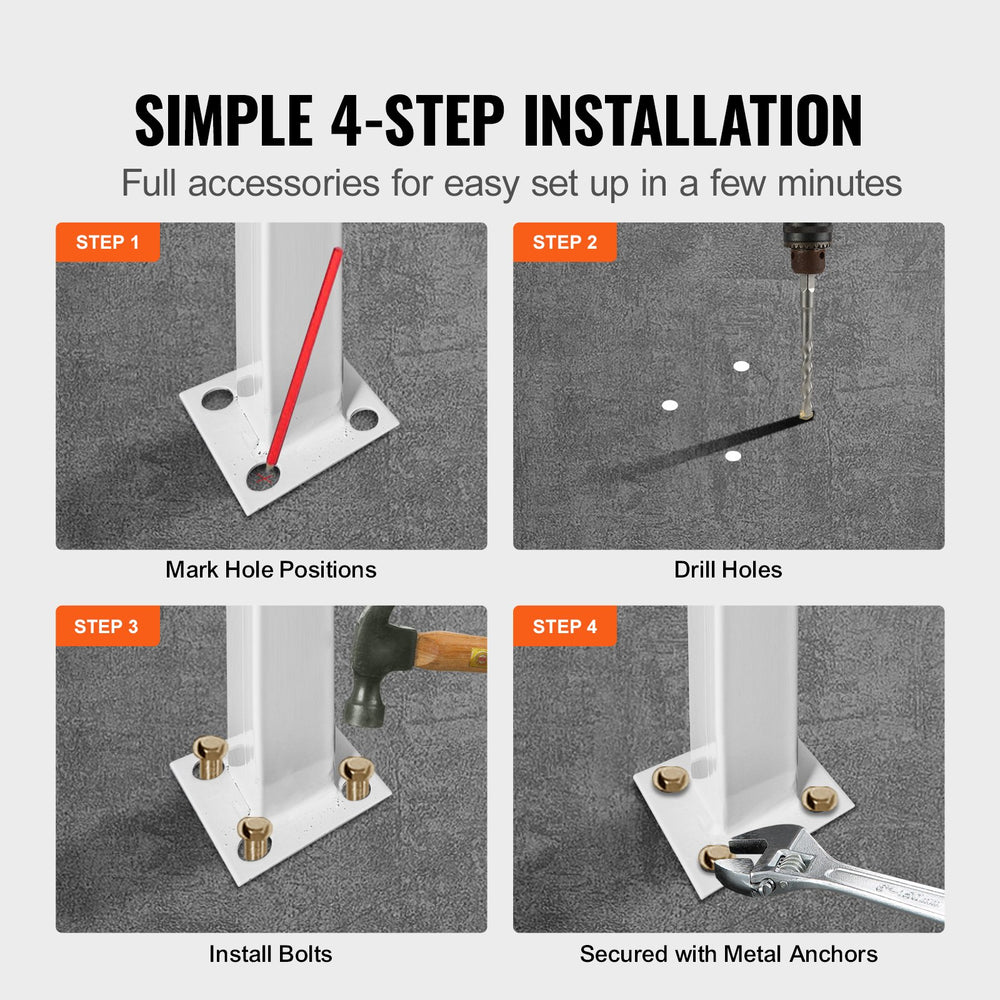 SIMPLE 4-STEP INSTALLATION

Full accessories for easy set up in a few minutes

STEP 1

Mark Hole Positions

STEP 2

Drill Holes

STEP 3

Install Bolts

STEP 4

Secured with Metal Anchors