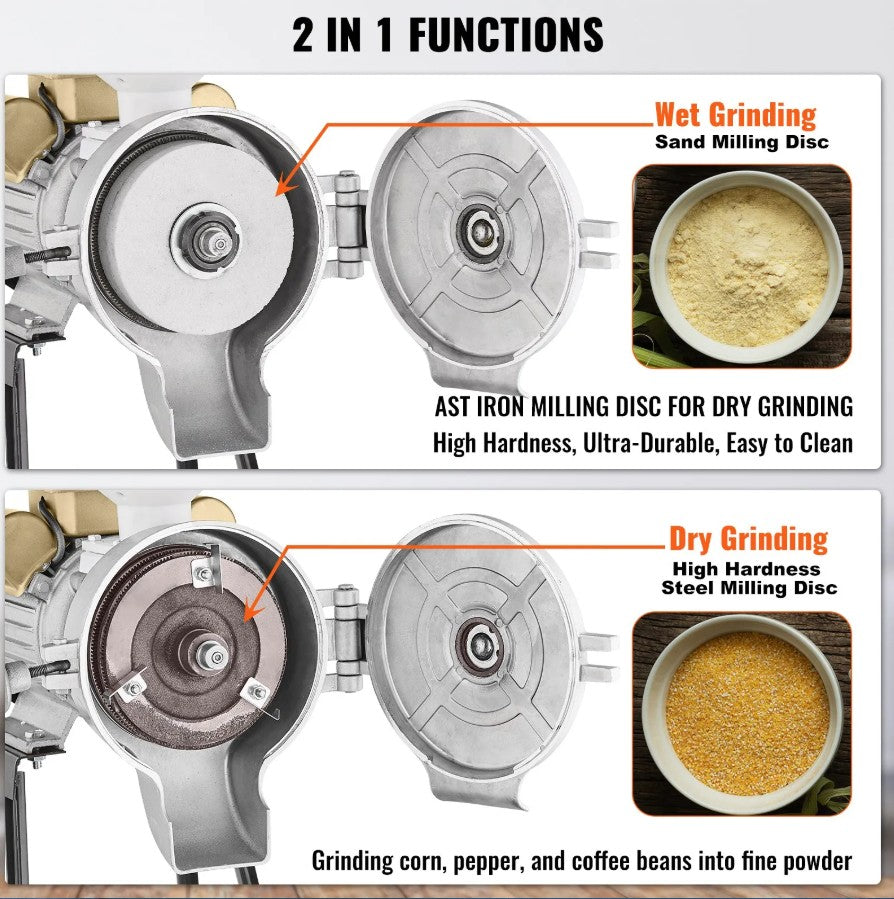 2 IN 1 FUNCTIONS

Wet Grinding
Sand Milling Disc

AST IRON MILLING DISC FOR DRY GRINDING
High Hardness, Ultra-Durable, Easy to Clean

Dry Grinding
High Hardness
Steel Milling Disc

Grinding corn, pepper, and coffee beans into fine powder