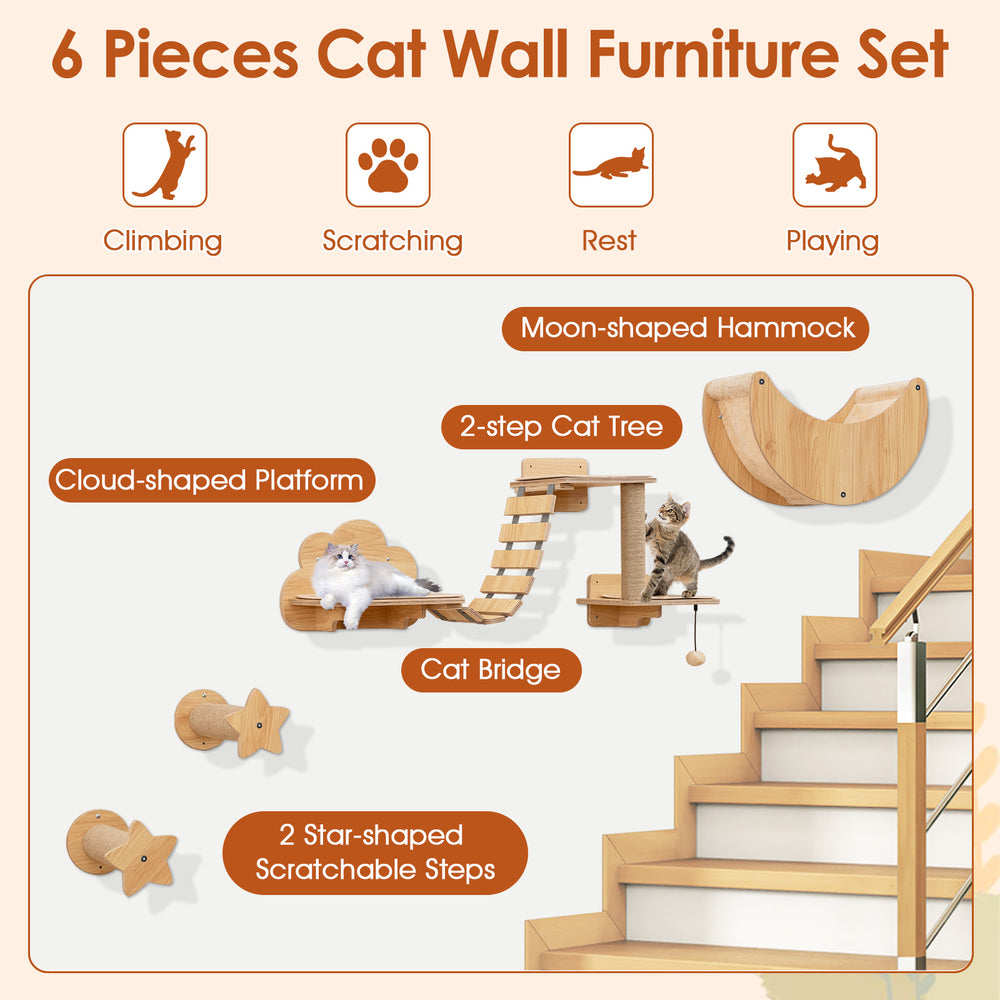 6 Pieces Cat Wall Furniture Set

Climbing

Scratching

Rest

Playing

Moon-shaped Hammock

2-step Cat Tree

Cloud-shaped Platform

Cat Bridge

2 Star-shaped Scratchable Steps