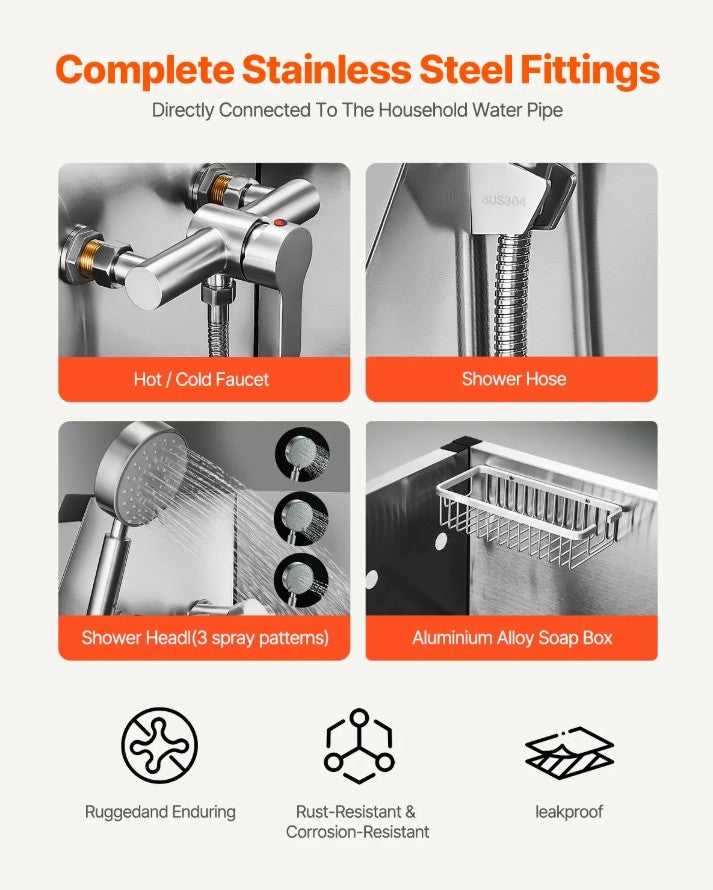 Complete Stainless Steel Fittings

Directly Connected To The Household Water Pipe

Hot / Cold Faucet

SUS304

Shower Hose

Shower Headl(3 spray patterns)

Aluminium Alloy Soap Box

Ruggedand Enduring

Rust-Resistant & Corrosion-Resistant

leakproof