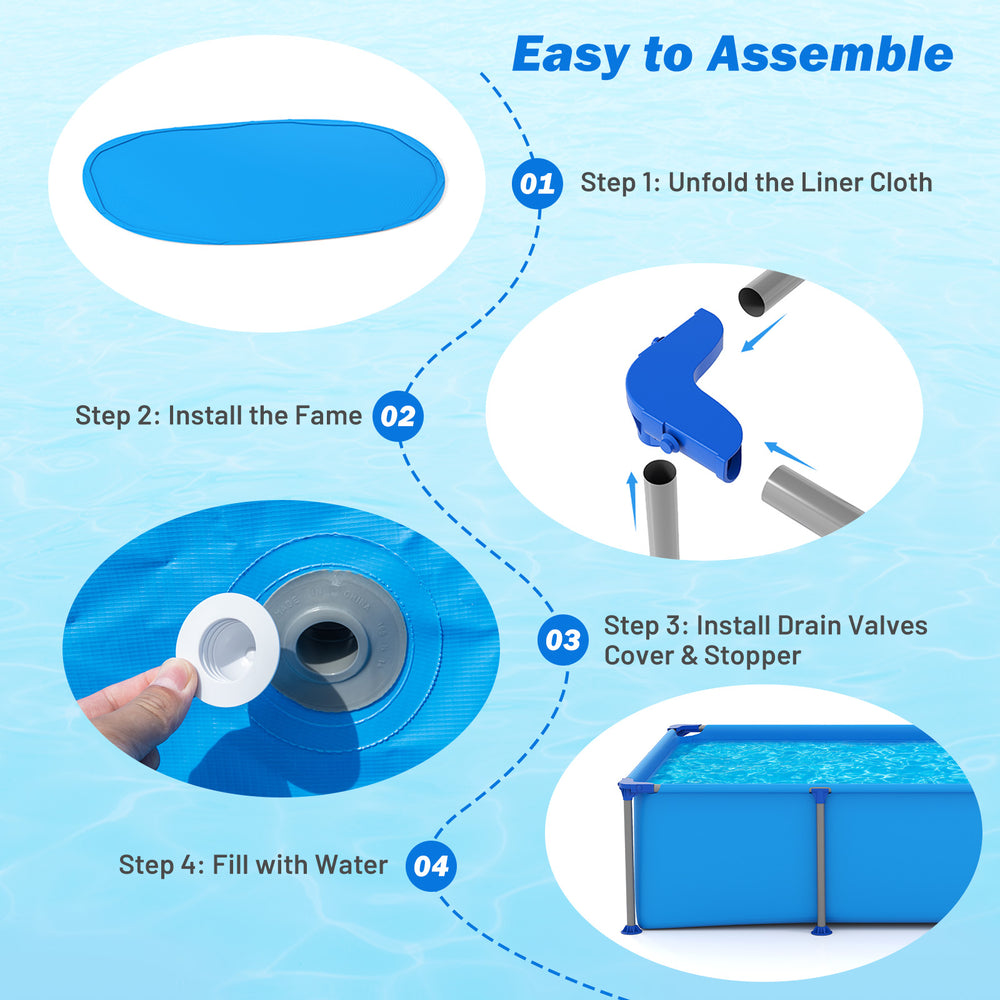 Easy to Assemble

01 Step 1: Unfold the Liner Cloth

Step 2: Install the Fame 02

03 Step 3: Install Drain Valves Cover & Stopper

Step 4: Fill with Water 04