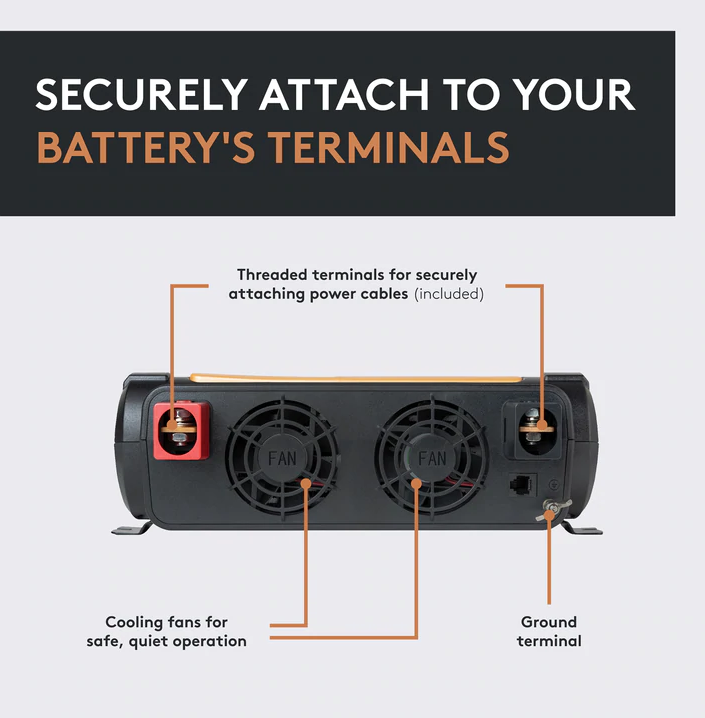 SECURELY ATTACH TO YOUR BATTERY'S TERMINALS

Threaded terminals for securely attaching power cables (included)

FAN

FAN

Cooling fans for safe, quiet operation

Ground terminal