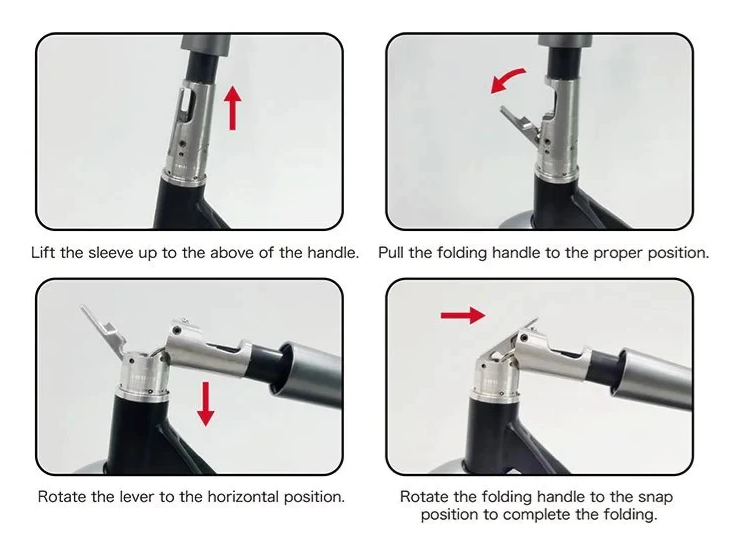 Lift the sleeve up to the above of the handle.

Pull the folding handle to the proper position.

Rotate the lever to the horizontal position.

Rotate the folding handle to the snap position to complete the folding.